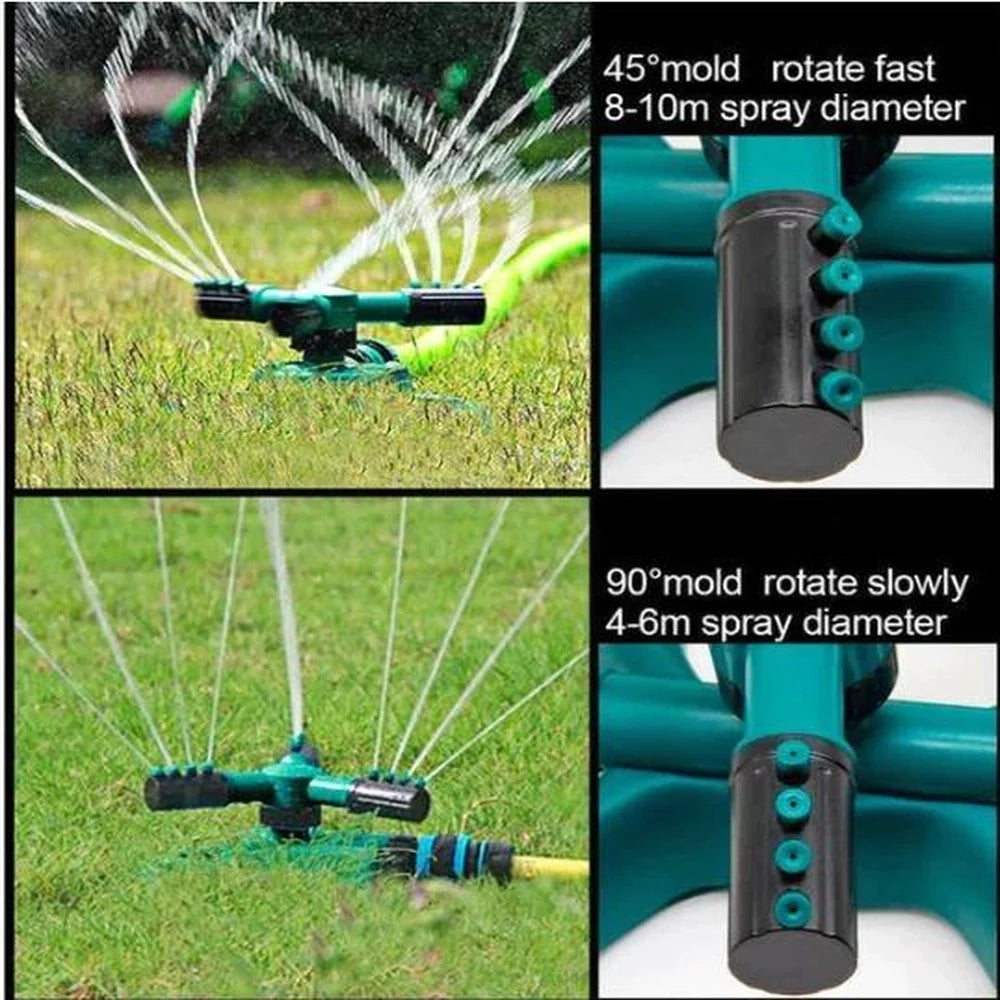 45°mold rotate fast
8-10m spray diameter

90°mold rotate slowly
4-6m spray diameter