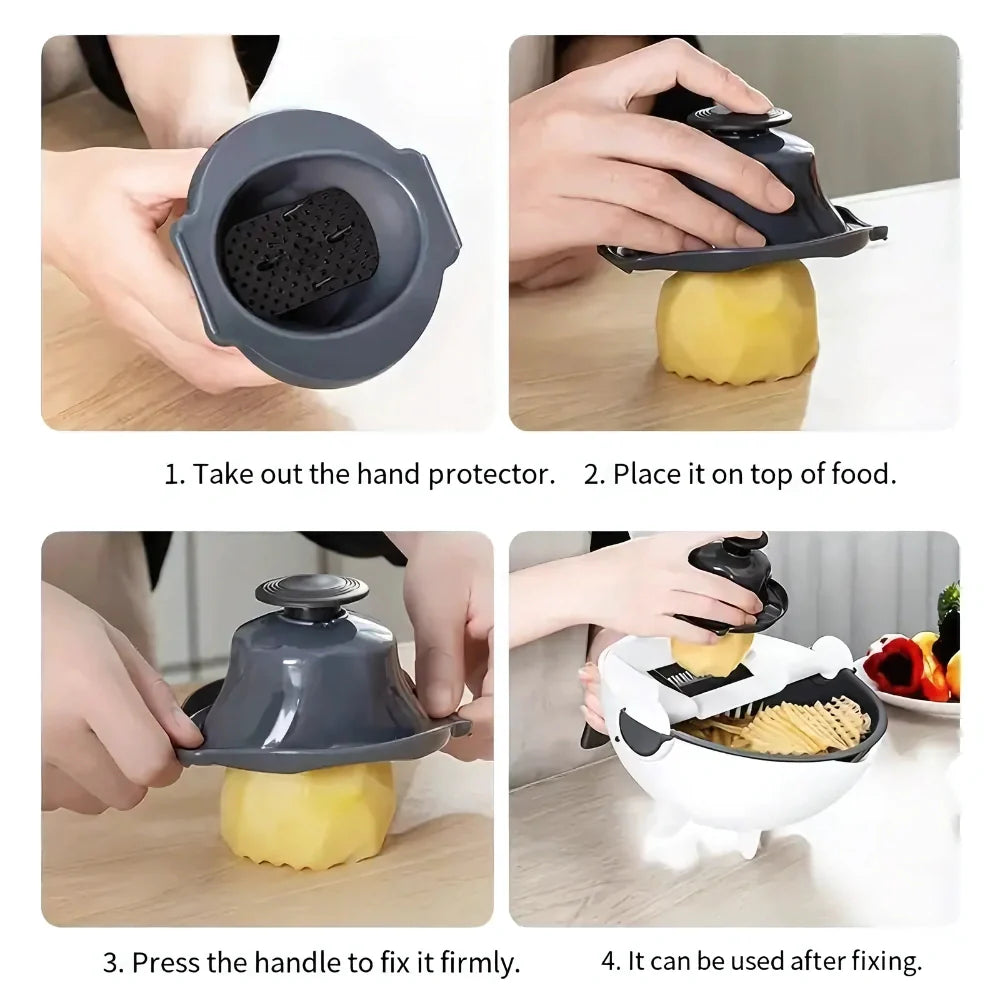 1. Take out the hand protector.

2. Place it on top of food.

3. Press the handle to fix it firmly.

4. It can be used after fixing.