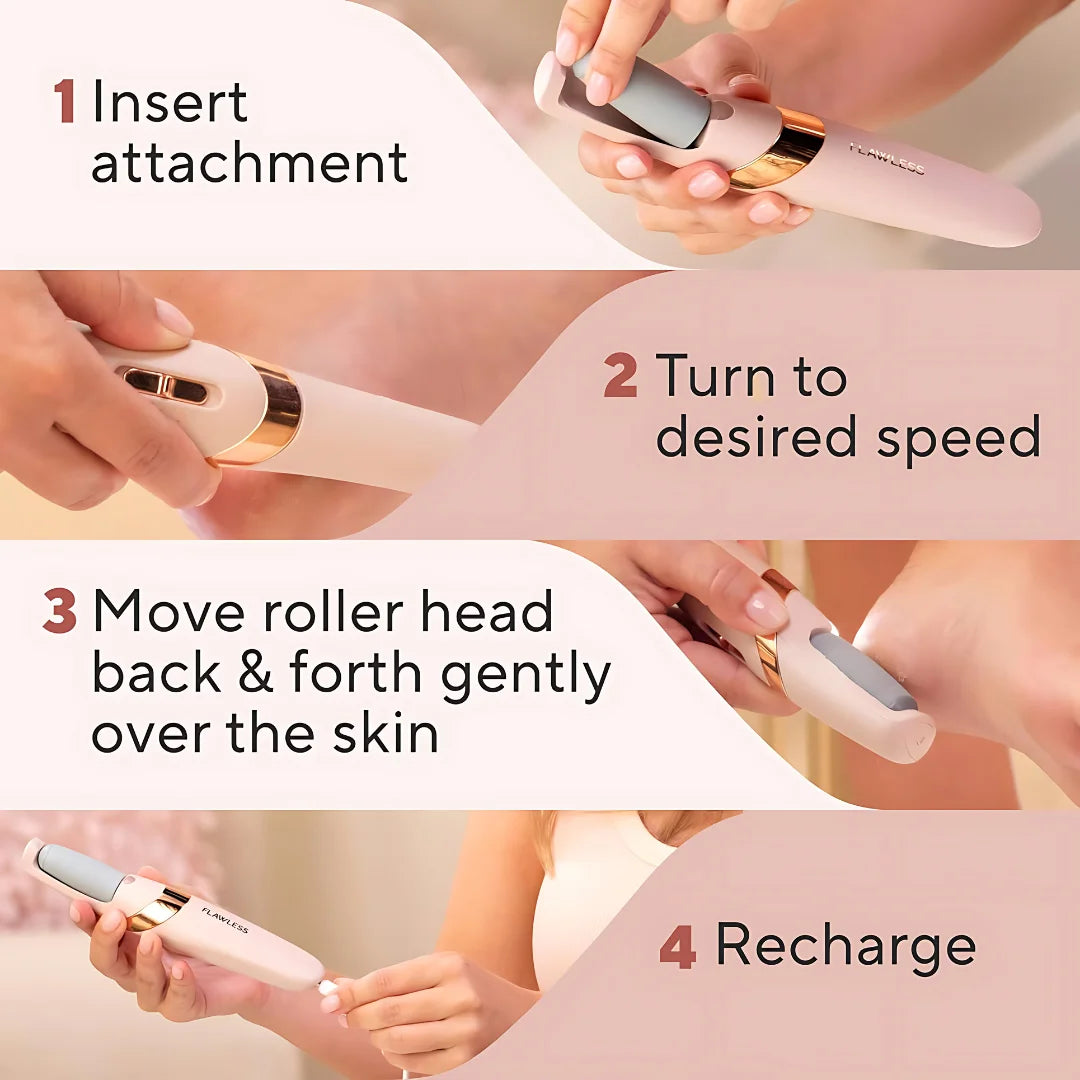 1 Insert attachment

FLAWLESS

2 Turn to desired speed

3 Move roller head back & forth gently over the skin

FLAWLESS

4 Recharge