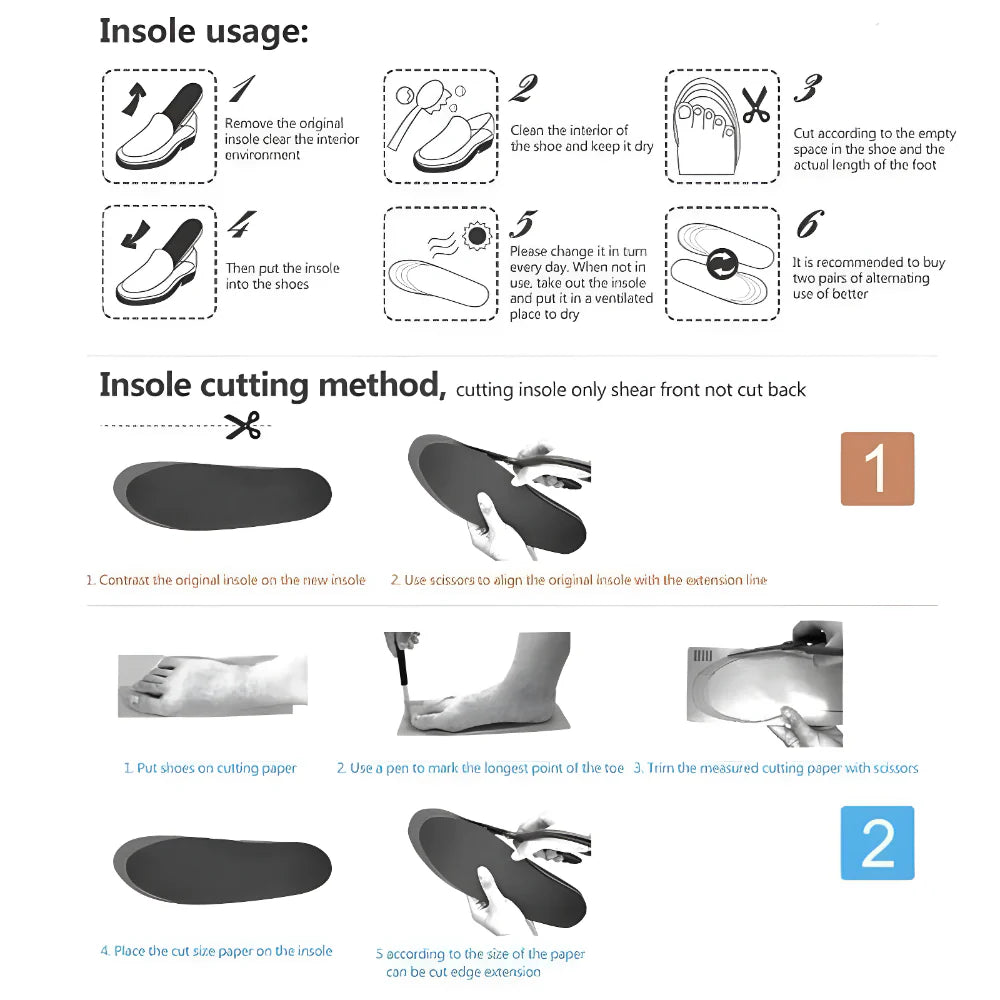 Insole usage:

1
Remove the original insole clear the interior environment

2
Clean the interior of the shoe and keep it dry

3
Cut according to the empty space in the shoe and the actual length of the foot

4
Then put the insole into the shoes

5
Please change it in turn every day. When not in use, take out the insole and put it in a ventilated place to dry

6
It is recommended to buy two pairs of alternating use of better

Insole cutting method, cutting insole only shear front not cut back

1

1. Contrast the original insole on the new insole

2. Use scissors to align the original insole with the extension line

1. Put shoes on cutting paper

2. Use a pen to mark the longest point of the toe

3. Trim the measured cutting paper with scissors

2

4. Place the cut size paper on the insole

5 according to the size of the paper can be cut edge extension