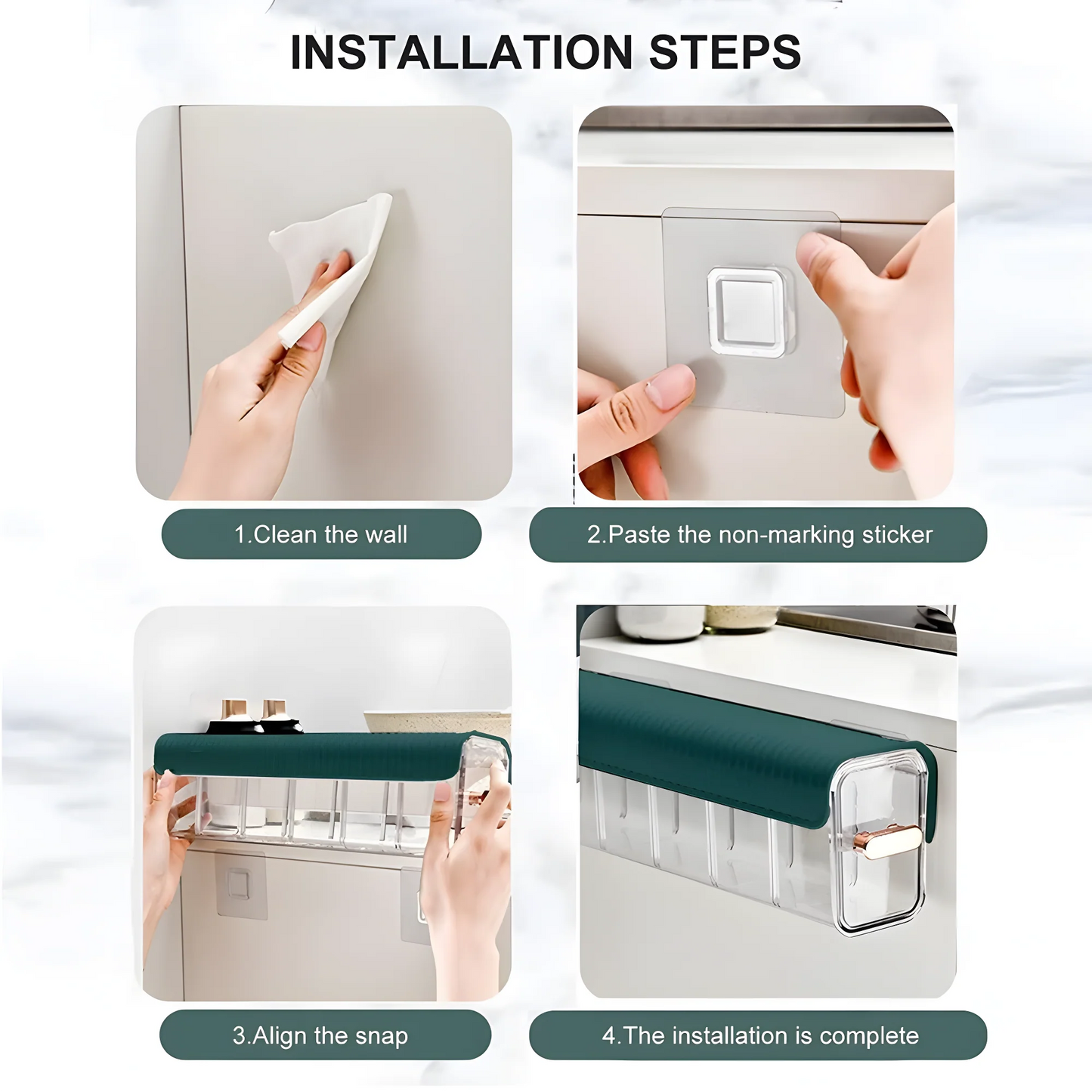 INSTALLATION STEPS

1.Clean the wall

2.Paste the non-marking sticker

3.Align the snap

4.The installation is complete