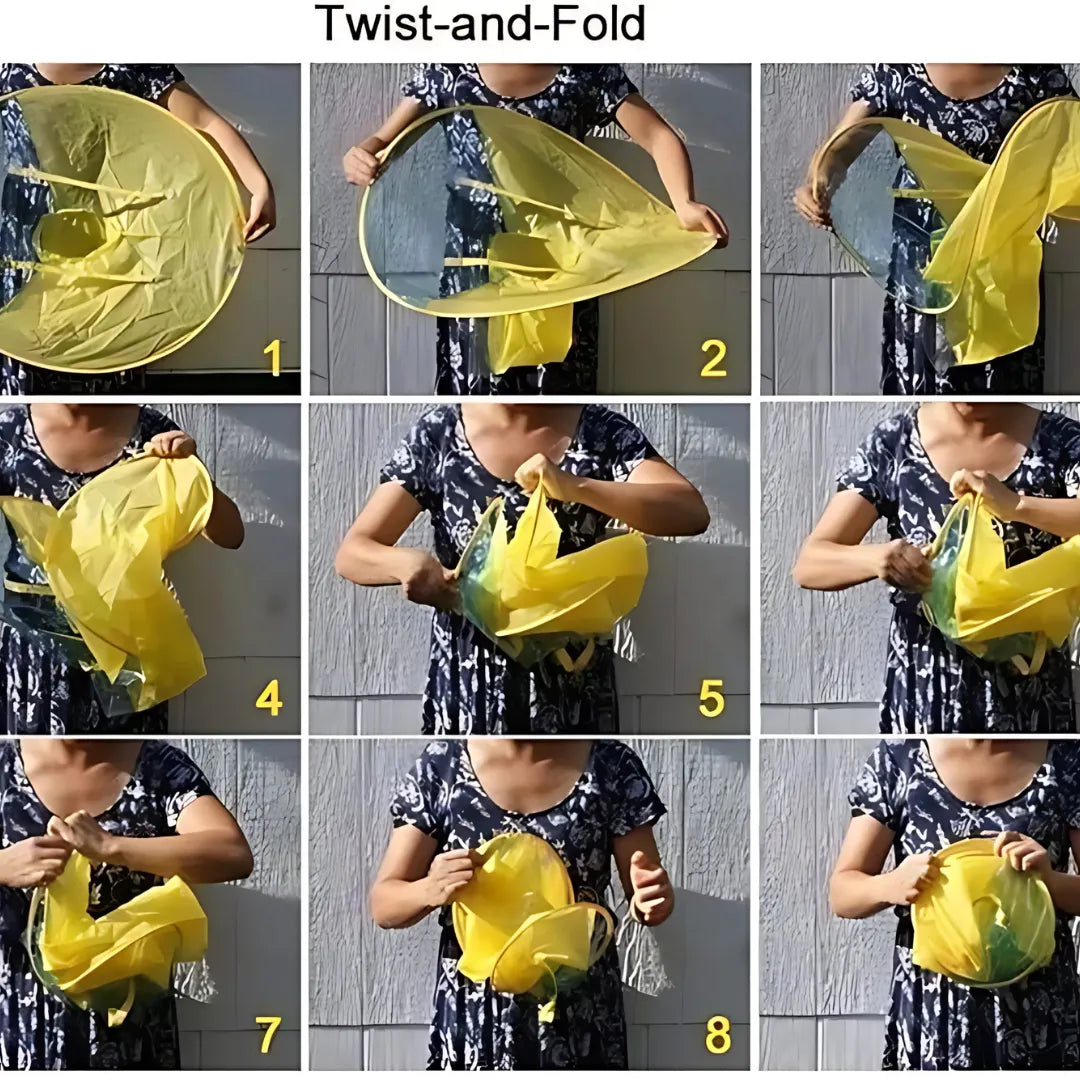 Twist-and-Fold

1

2

4

5

7

8