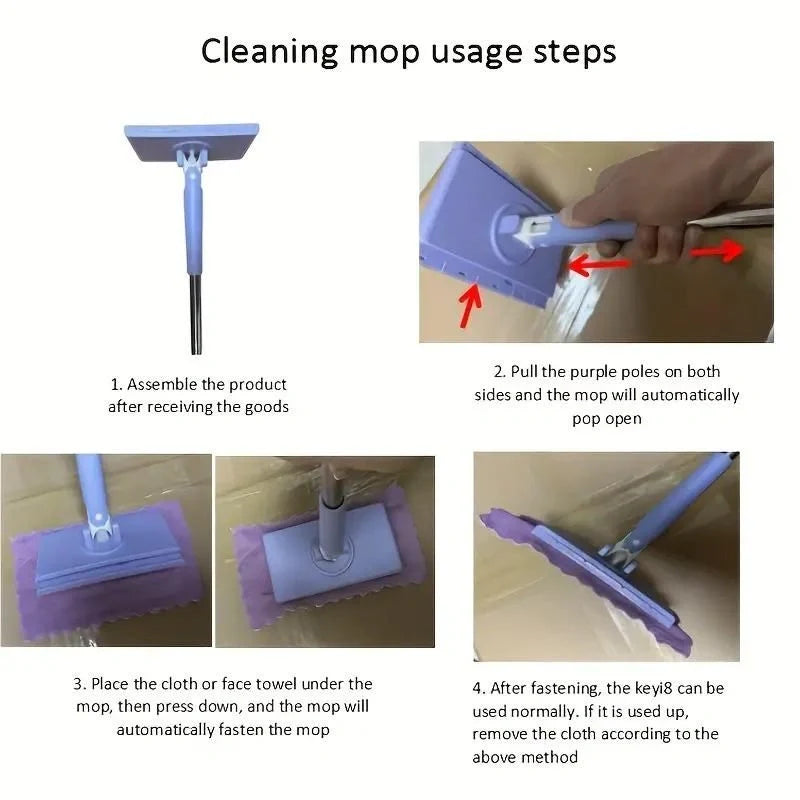 Cleaning mop usage steps

1. Assemble the product after receiving the goods

2. Pull the purple poles on both sides and the mop will automatically pop open

3. Place the cloth or face towel under the mop, then press down, and the mop will automatically fasten the mop

4. After fastening, the keyi8 can be used normally. If it is used up, remove the cloth according to the above method