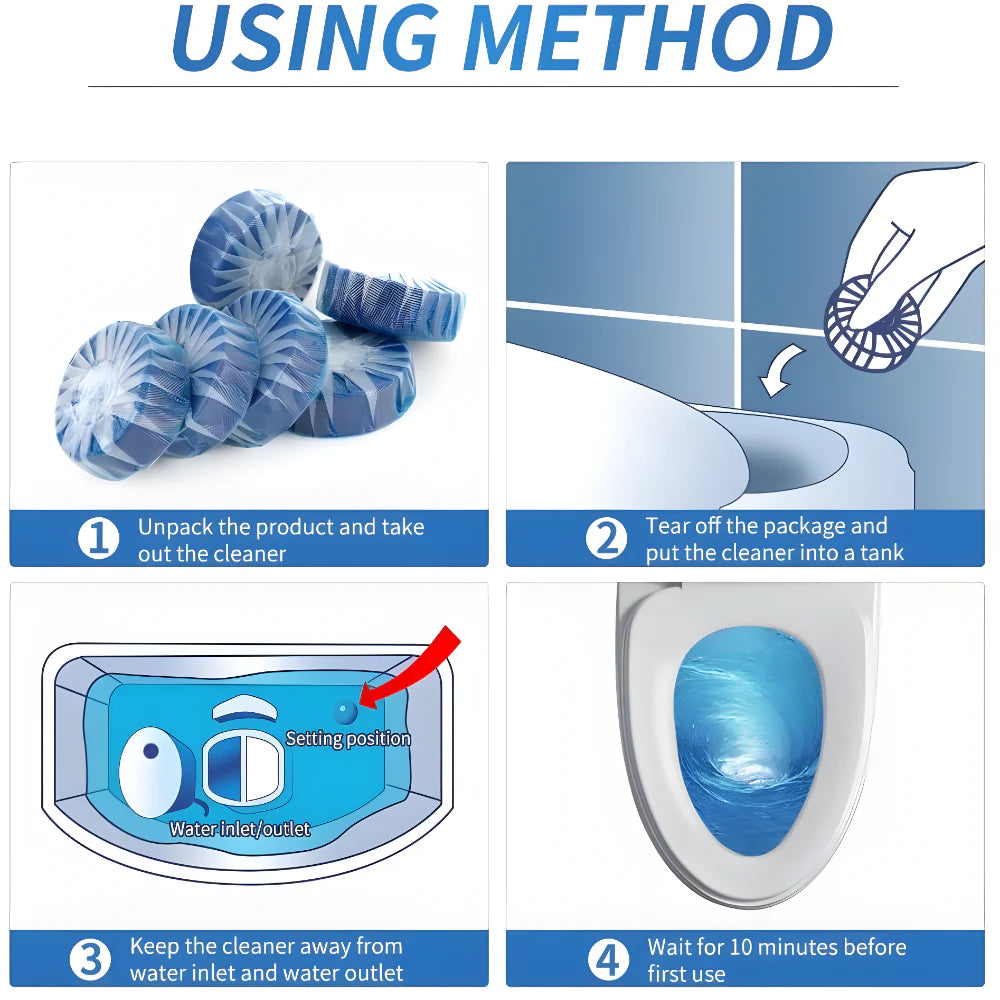 USING METHOD

1 Unpack the product and take out the cleaner

2 Tear off the package and put the cleaner into a tank

Setting position

Water inlet/outlet

3 Keep the cleaner away from water inlet and water outlet

4 Wait for 10 minutes before first use