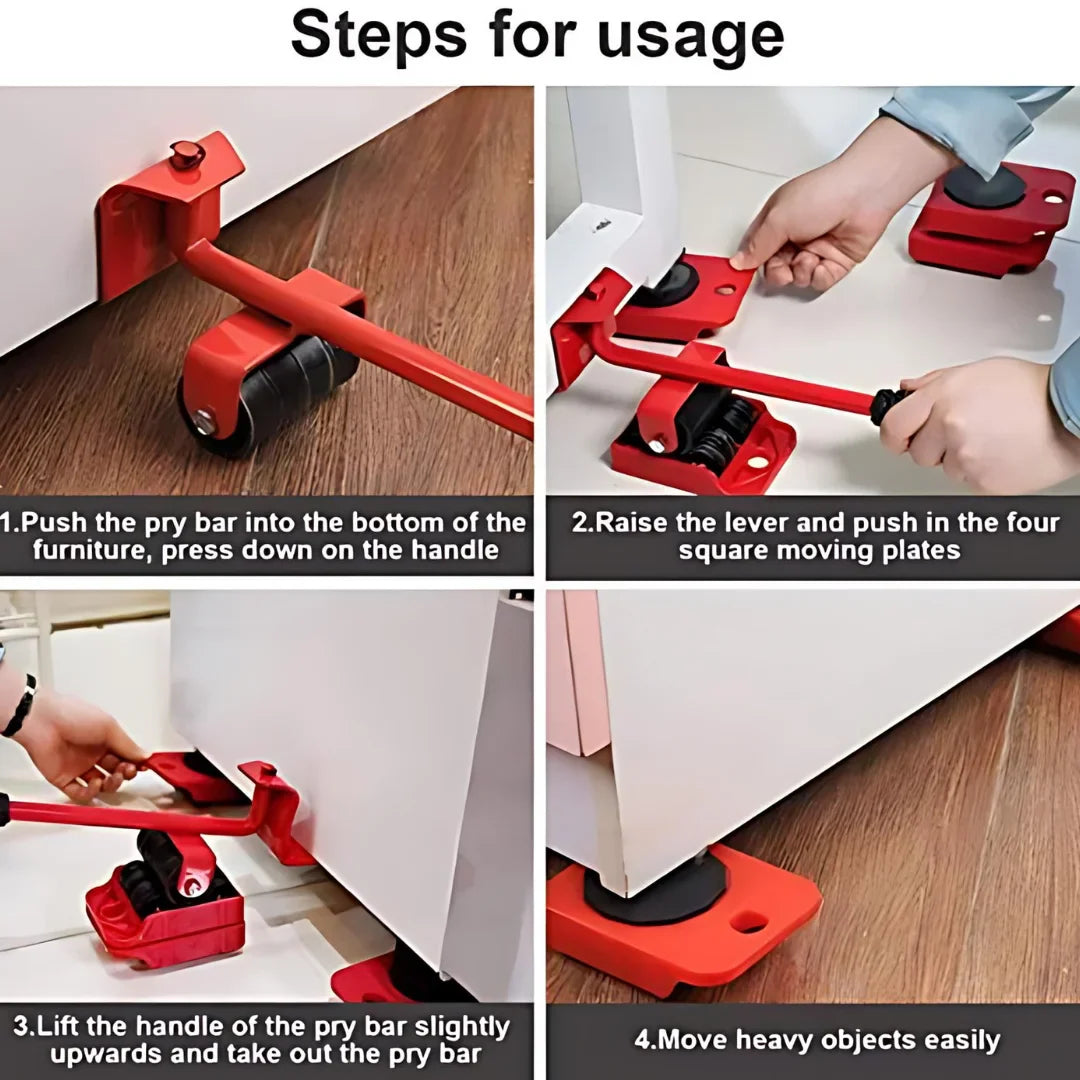 Steps for usage

1.Push the pry bar into the bottom of the furniture, press down on the handle

2.Raise the lever and push in the four square moving plates

3.Lift the handle of the pry bar slightly upwards and take out the pry bar

4.Move heavy objects easily