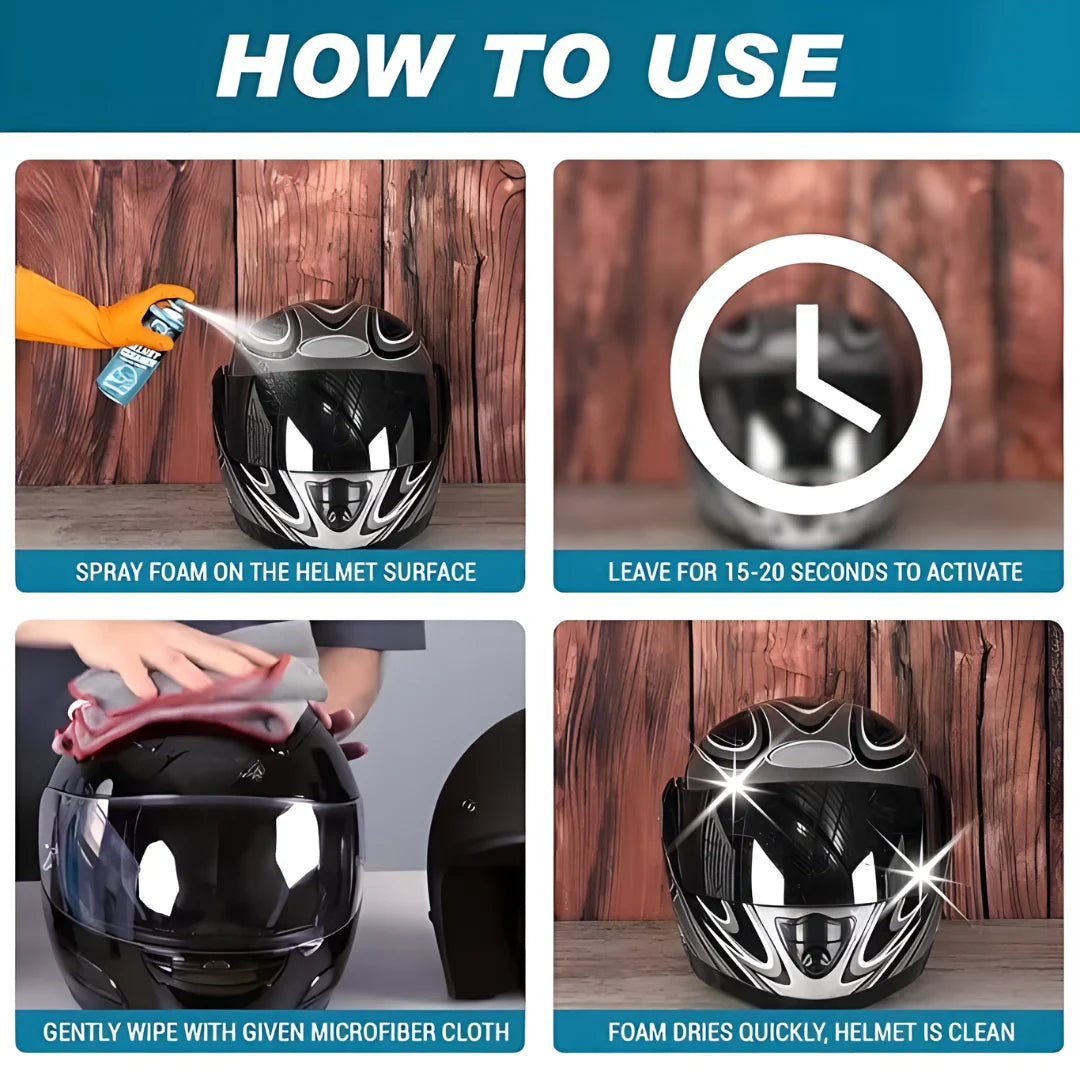 HOW TO USE

SPRAY FOAM ON THE HELMET SURFACE

LEAVE FOR 15-20 SECONDS TO ACTIVATE

GENTLY WIPE WITH GIVEN MICROFIBER CLOTH

FOAM DRIES QUICKLY, HELMET IS CLEAN