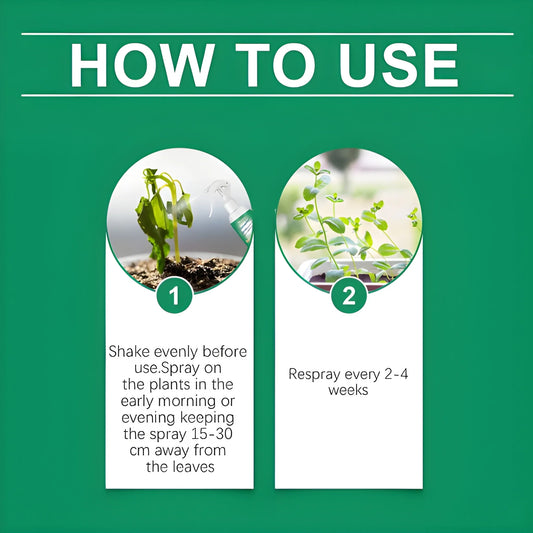 HOW TO USE

1

Shake evenly before use.Spray on the plants in the early morning or evening keeping the spray 15-30 cm away from the leaves

2

Respray every 2-4 weeks