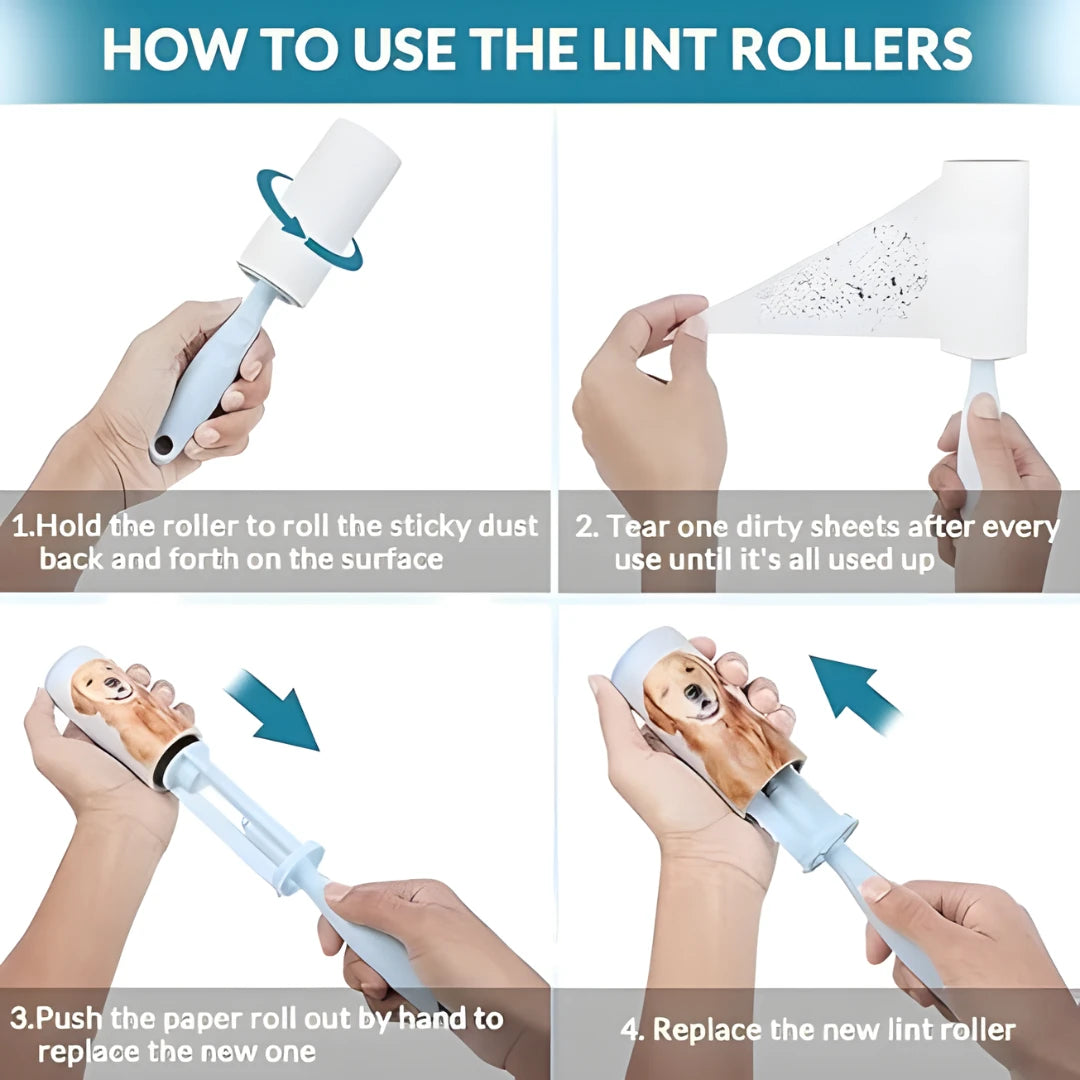 HOW TO USE THE LINT ROLLERS

1.Hold the roller to roll the sticky dust back and forth on the surface

2. Tear one dirty sheets after every use until it's all used up

3.Push the paper roll out by hand to replace the new one

4. Replace the new lint roller