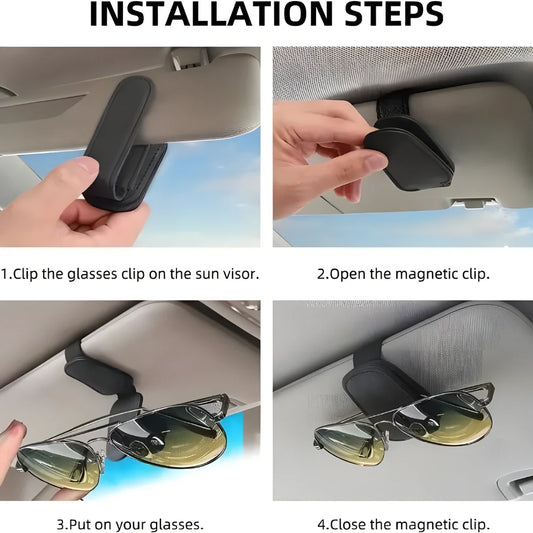 INSTALLATION STEPS

1.Clip the glasses clip on the sun visor.

2.Open the magnetic clip.

3.Put on your glasses.

4.Close the magnetic clip.