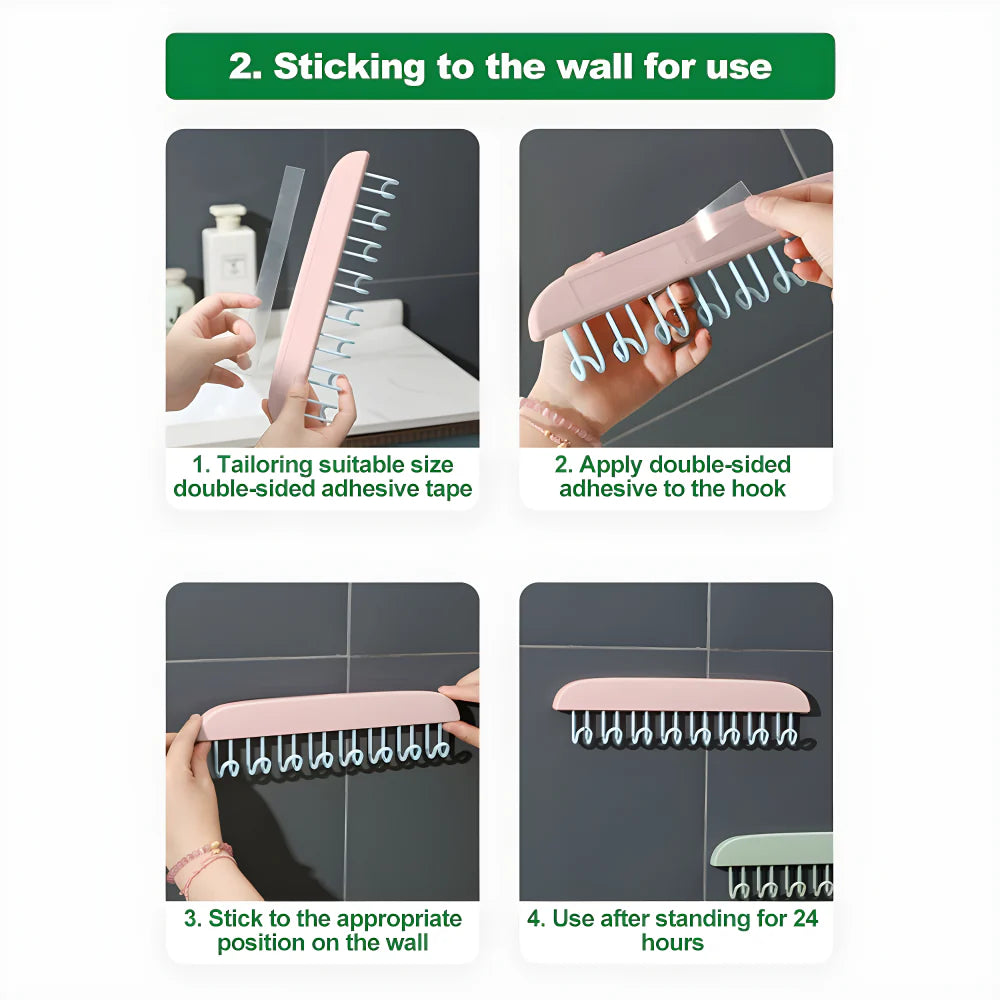 2. Sticking to the wall for use

1. Tailoring suitable size double-sided adhesive tape

2. Apply double-sided adhesive to the hook

3. Stick to the appropriate position on the wall

4. Use after standing for 24 hours