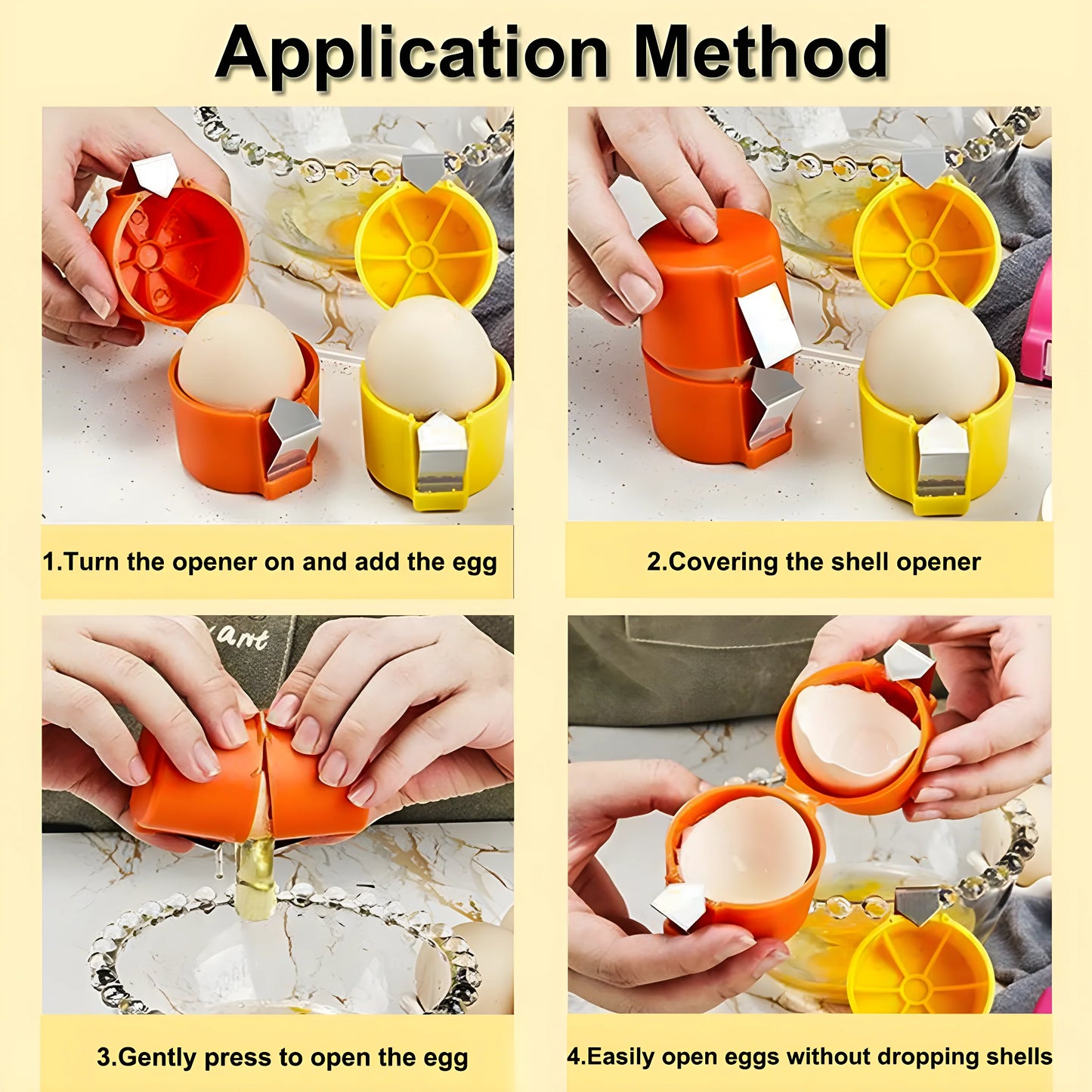 Application Method

1.Turn the opener on and add the egg

2.Covering the shell opener

3.Gently press to open the egg

4.Easily open eggs without dropping shells