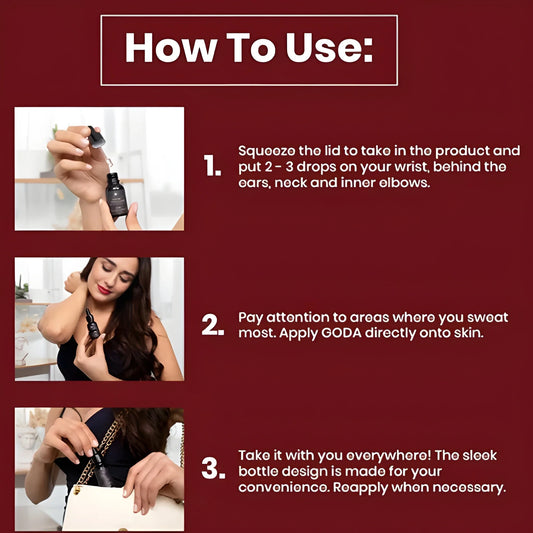 How To Use:

1. Squeeze the lid to take in the product and put 2 - 3 drops on your wrist, behind the ears, neck and inner elbows.

2. Pay attention to areas where you sweat most. Apply GODA directly onto skin.

3. Take it with you everywhere! The sleek bottle design is made for your convenience. Reapply when necessary.