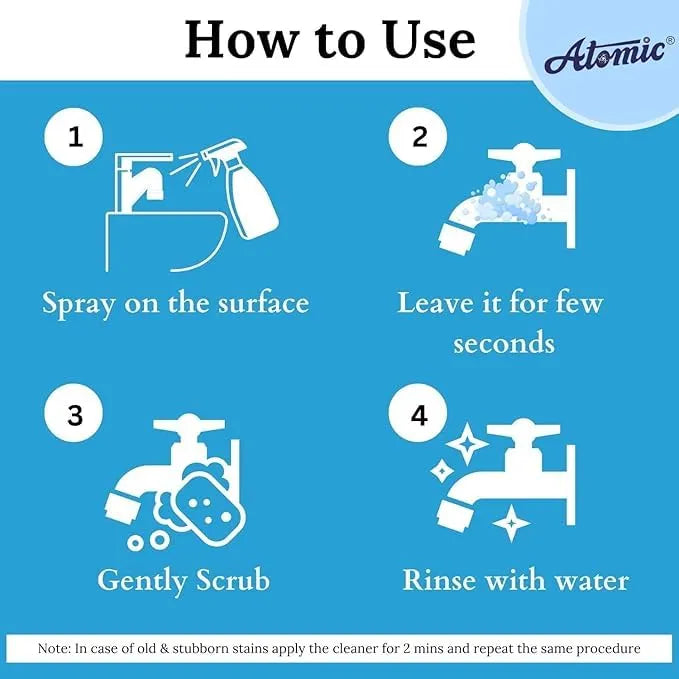 How to Use

Atomic®

1

Spray on the surface

2

Leave it for few seconds

3

Gently Scrub

4

Rinse with water

Note: In case of old & stubborn stains apply the cleaner for 2 mins and repeat the same procedure