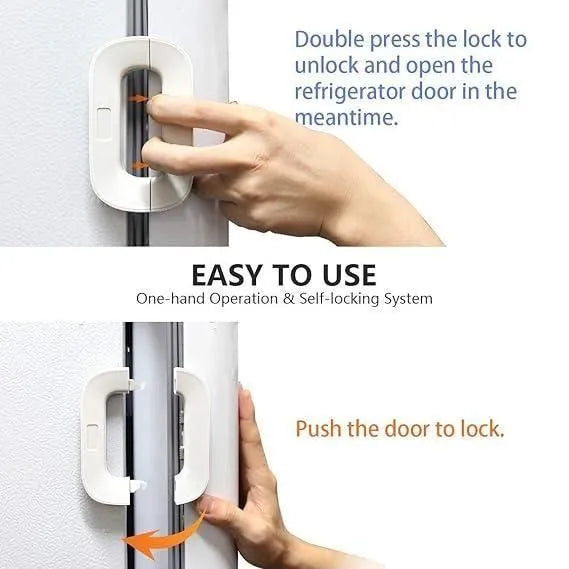 Double press the lock to unlock and open the refrigerator door in the meantime.

EASY TO USE
One-hand Operation & Self-locking System

Push the door to lock.