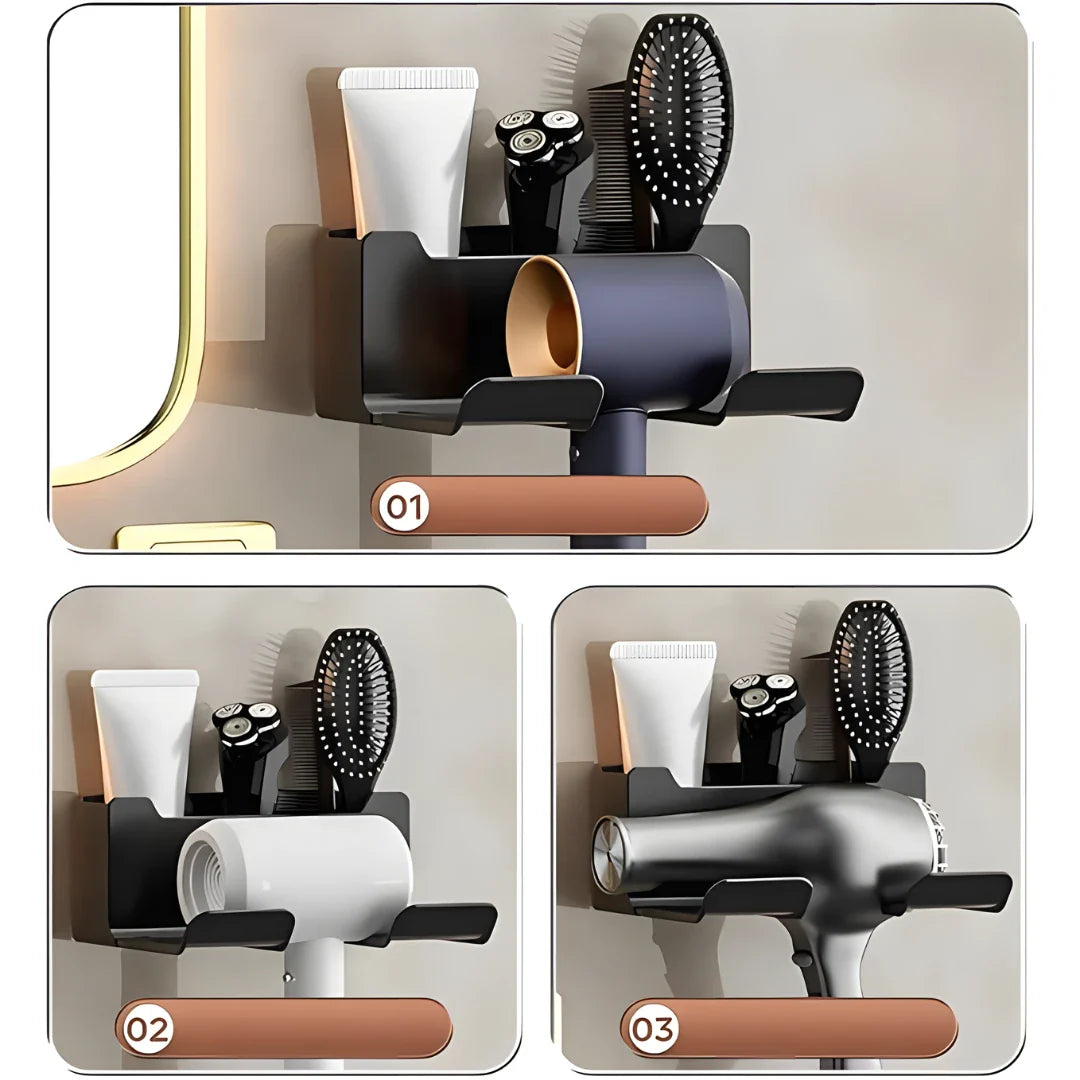 01

02

03