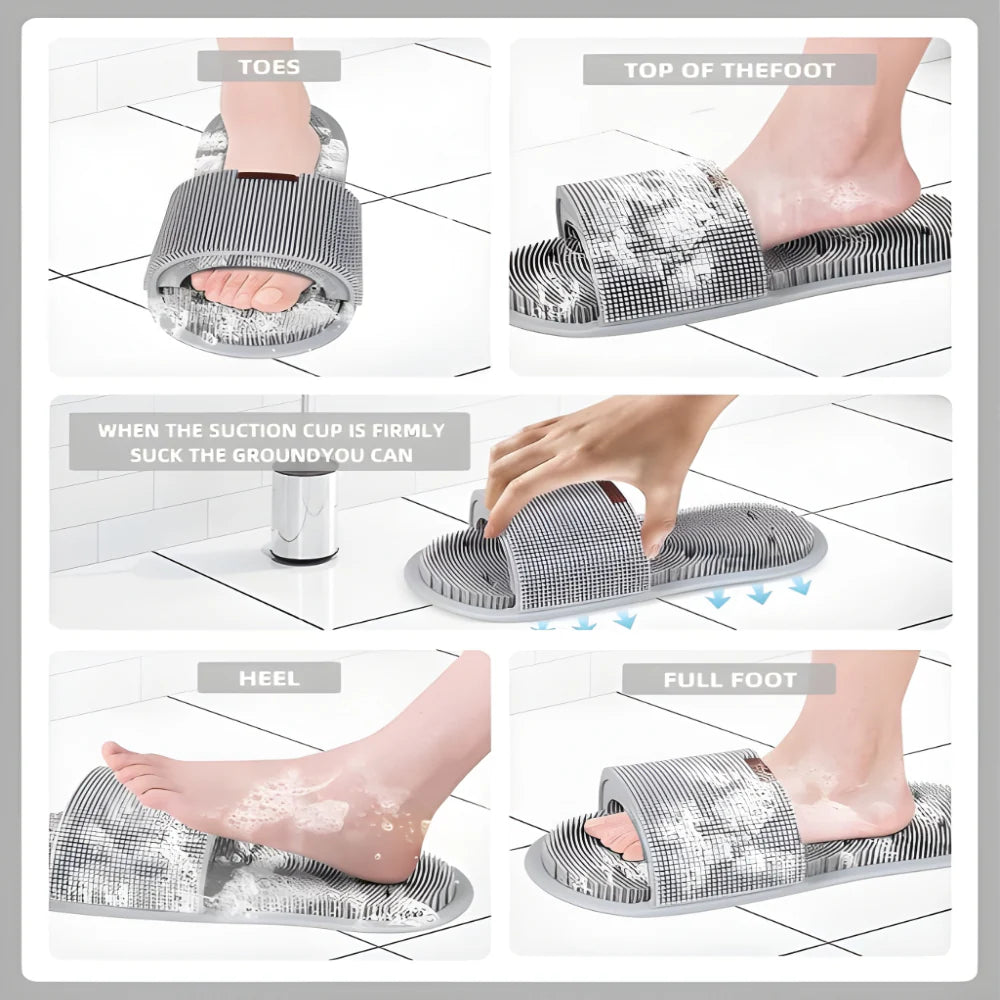 TOES

TOP OF THEFOOT

WHEN THE SUCTION CUP IS FIRMLY SUCK THE GROUNDYOU CAN

HEEL

FULL FOOT