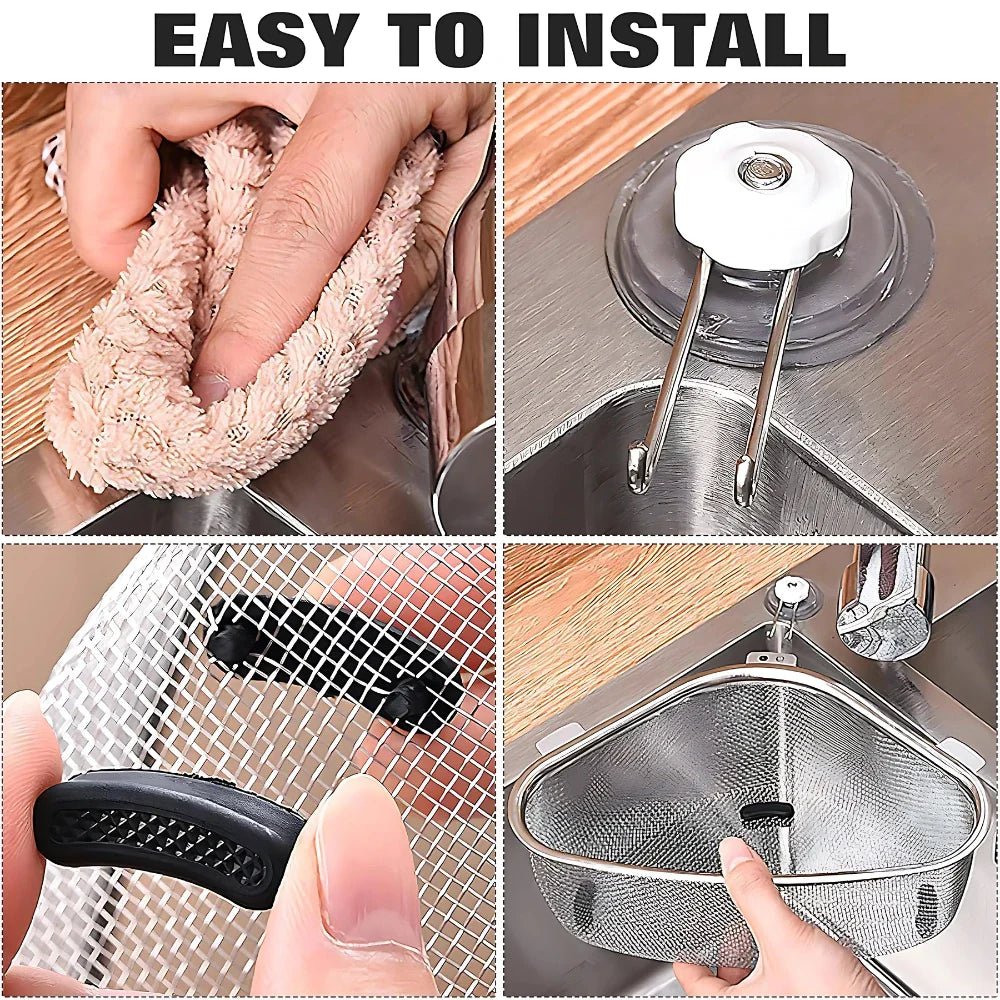 EASY TO INSTALL