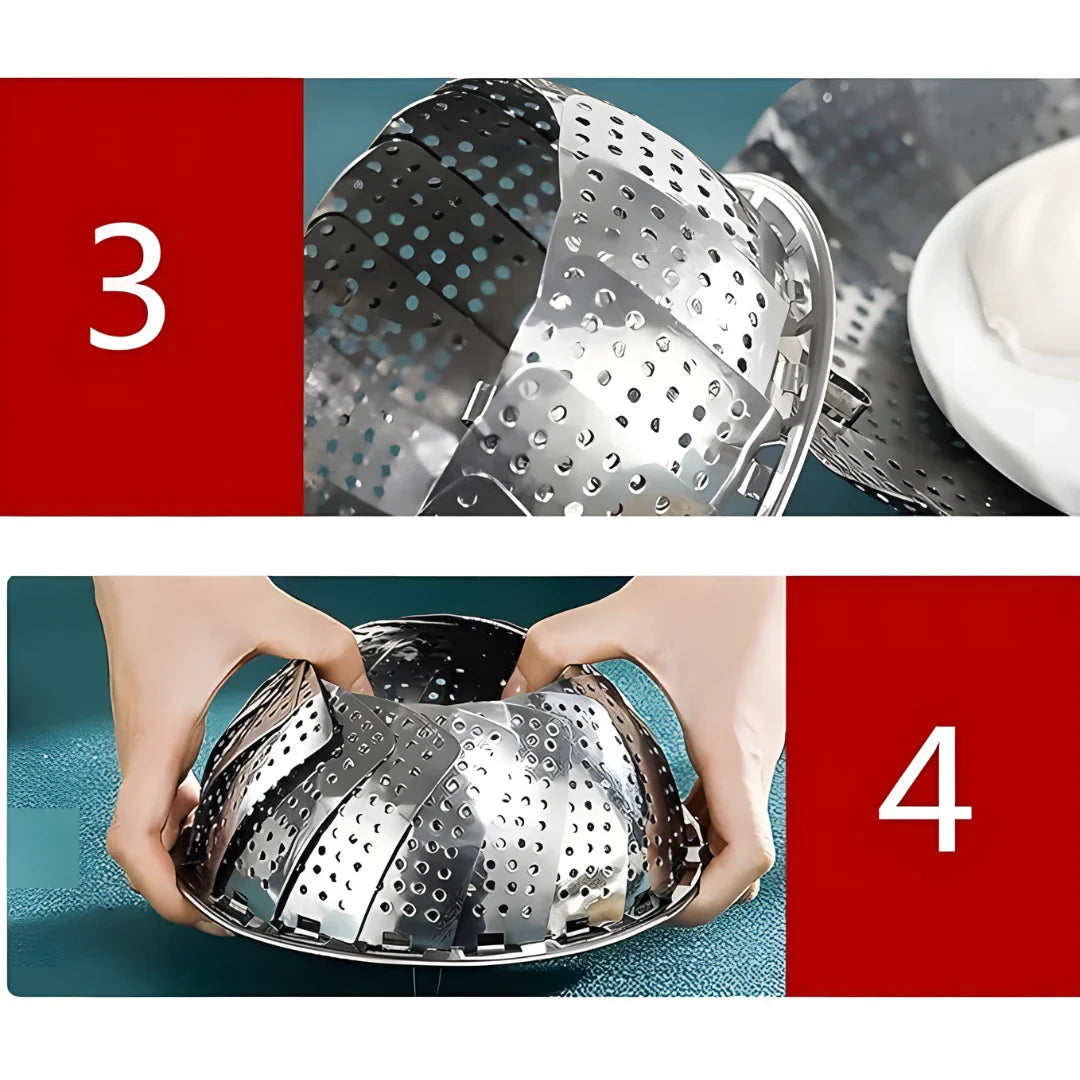 3

4