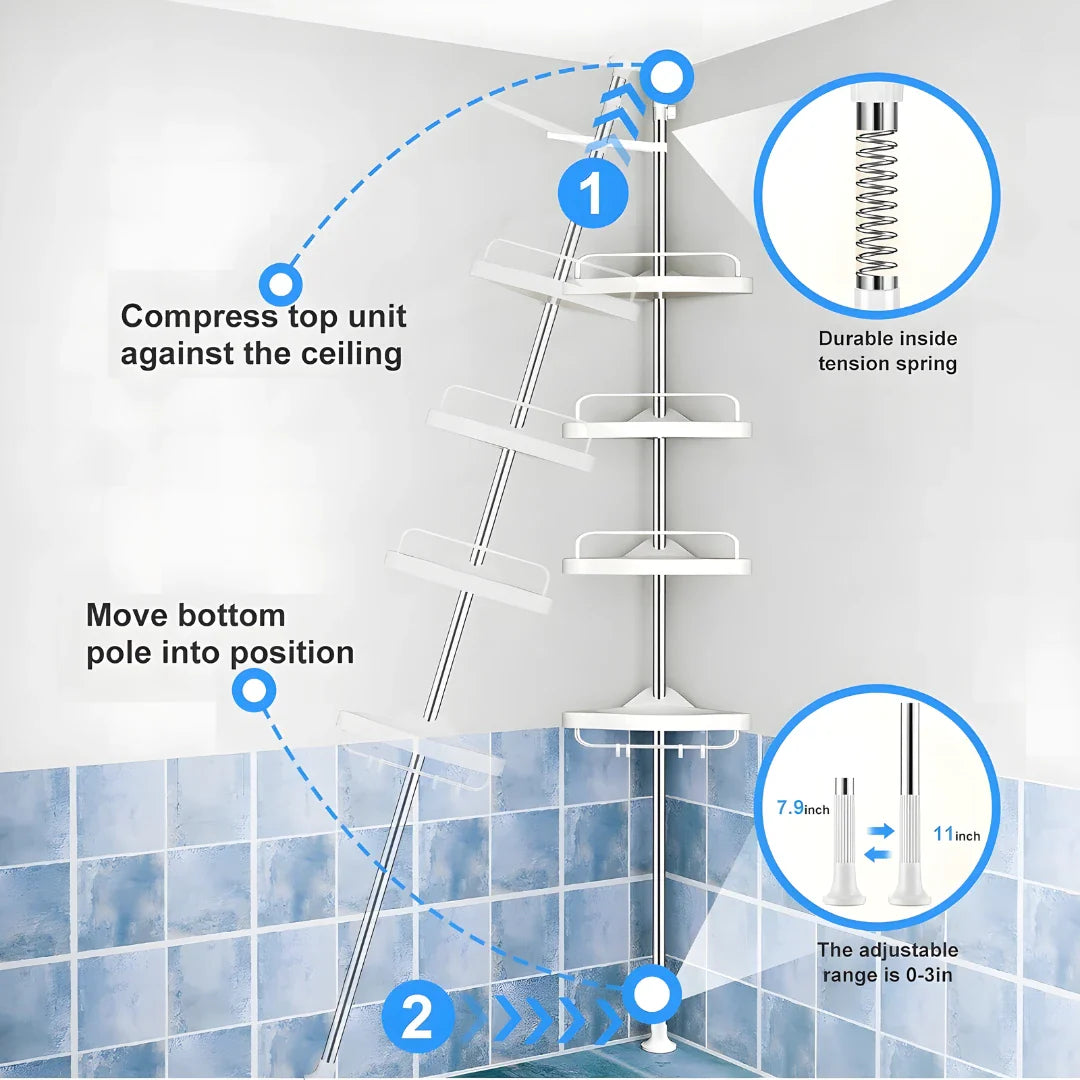 1

Compress top unit against the ceiling

Durable inside tension spring

Move bottom pole into position

7.9inch

11inch

The adjustable range is 0-3in

2