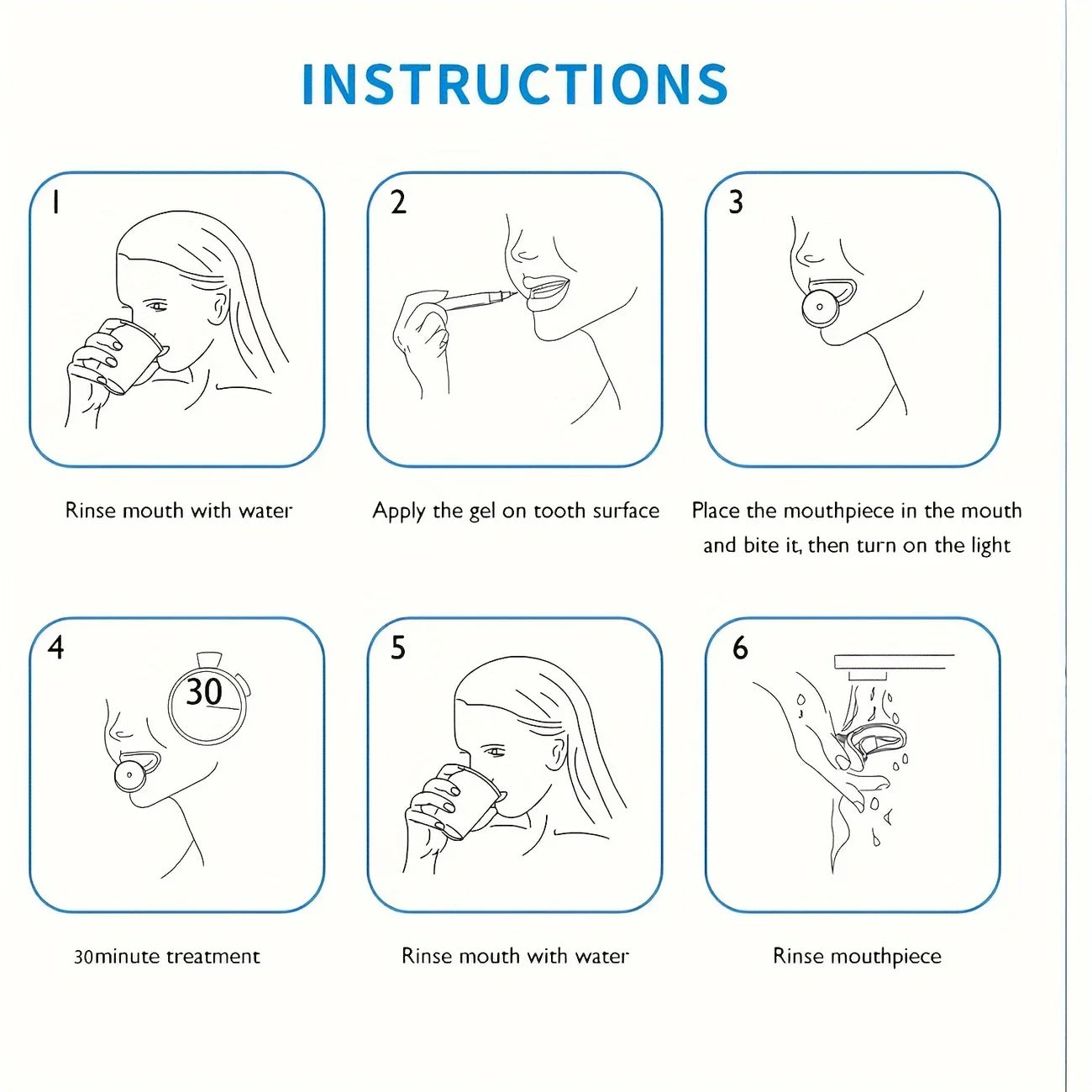 INSTRUCTIONS

1

Rinse mouth with water

2

Apply the gel on tooth surface

3

Place the mouthpiece in the mouth and bite it, then turn on the light

4

30

30minute treatment

5

Rinse mouth with water

6

Rinse mouthpiece