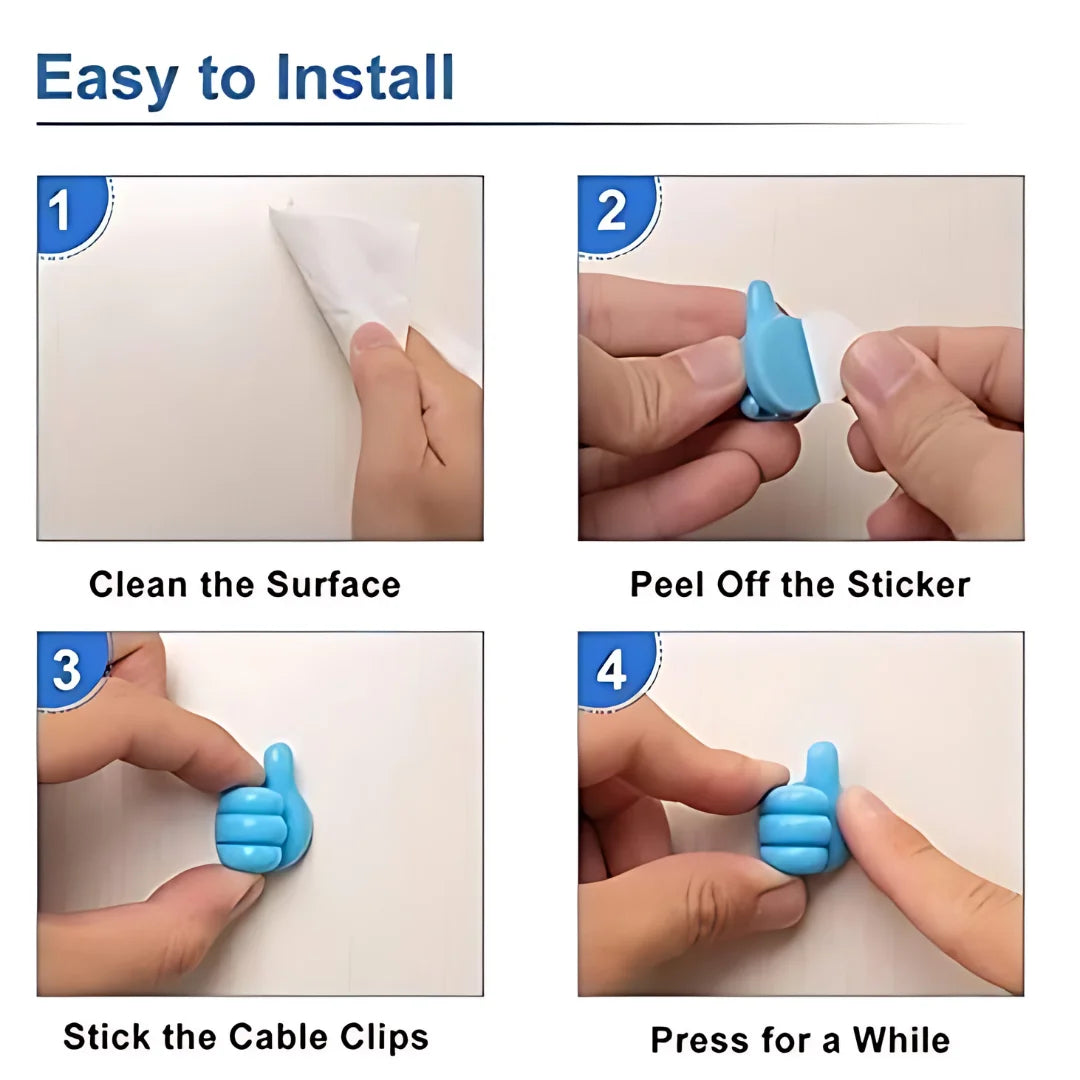 Easy to Install

1

Clean the Surface

2

Peel Off the Sticker

3

Stick the Cable Clips

4

Press for a While