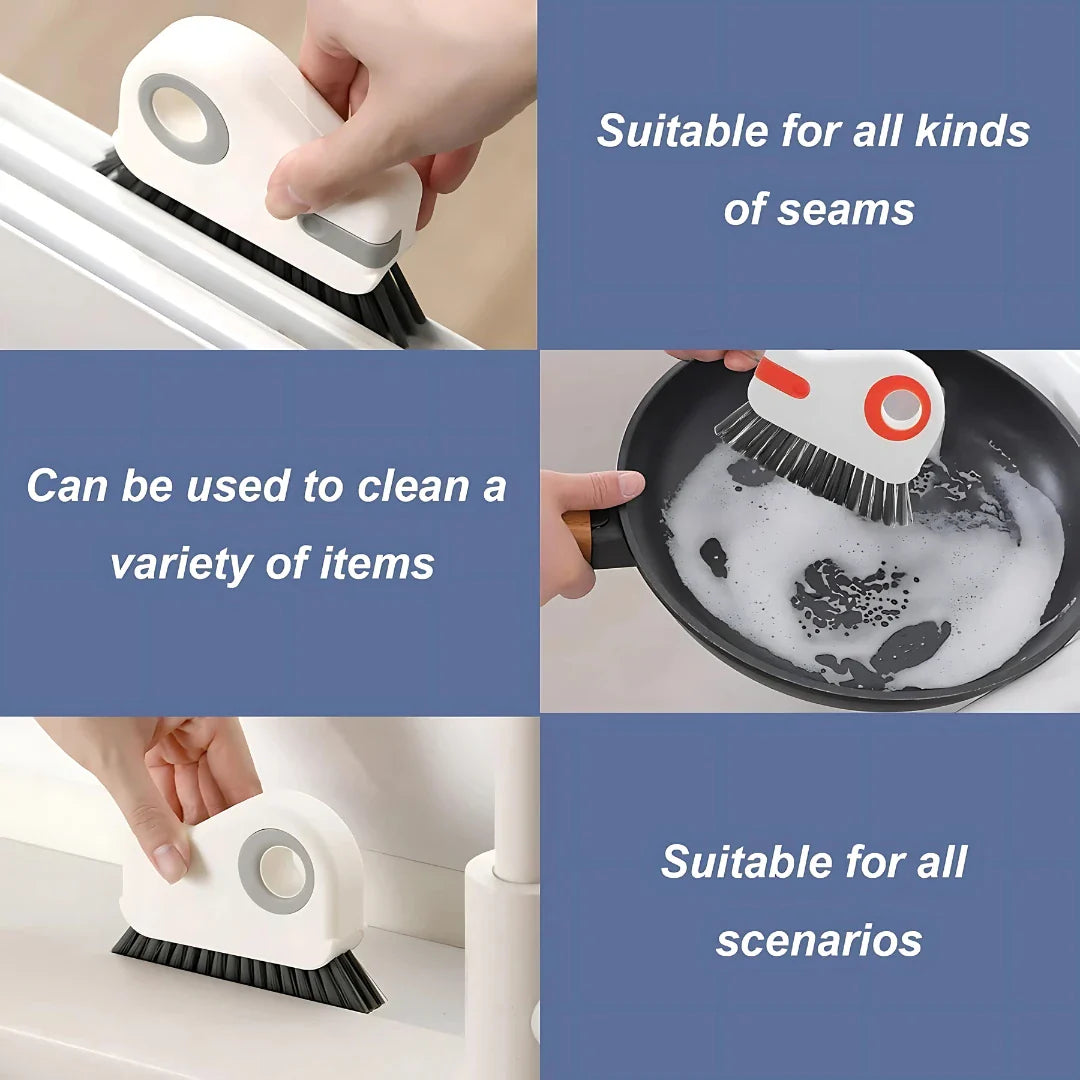 Suitable for all kinds of seams

Can be used to clean a variety of items

Suitable for all scenarios