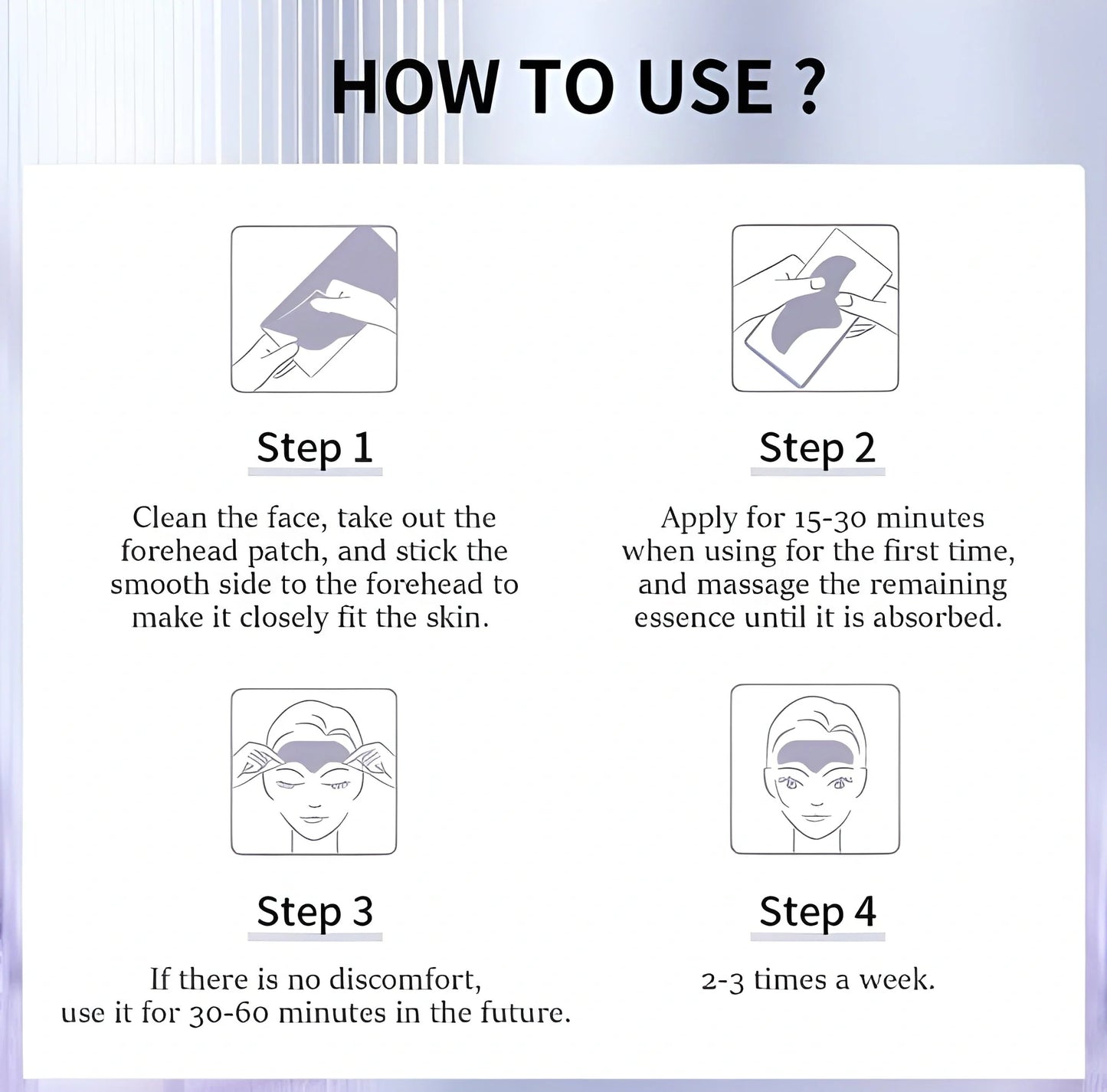 HOW TO USE ?

Step 1

Clean the face, take out the forehead patch, and stick the smooth side to the forehead to make it closely fit the skin.

Step 2

Apply for 15-30 minutes when using for the first time, and massage the remaining essence until it is absorbed.

Step 3

If there is no discomfort, use it for 30-60 minutes in the future.

Step 4

2-3 times a week.