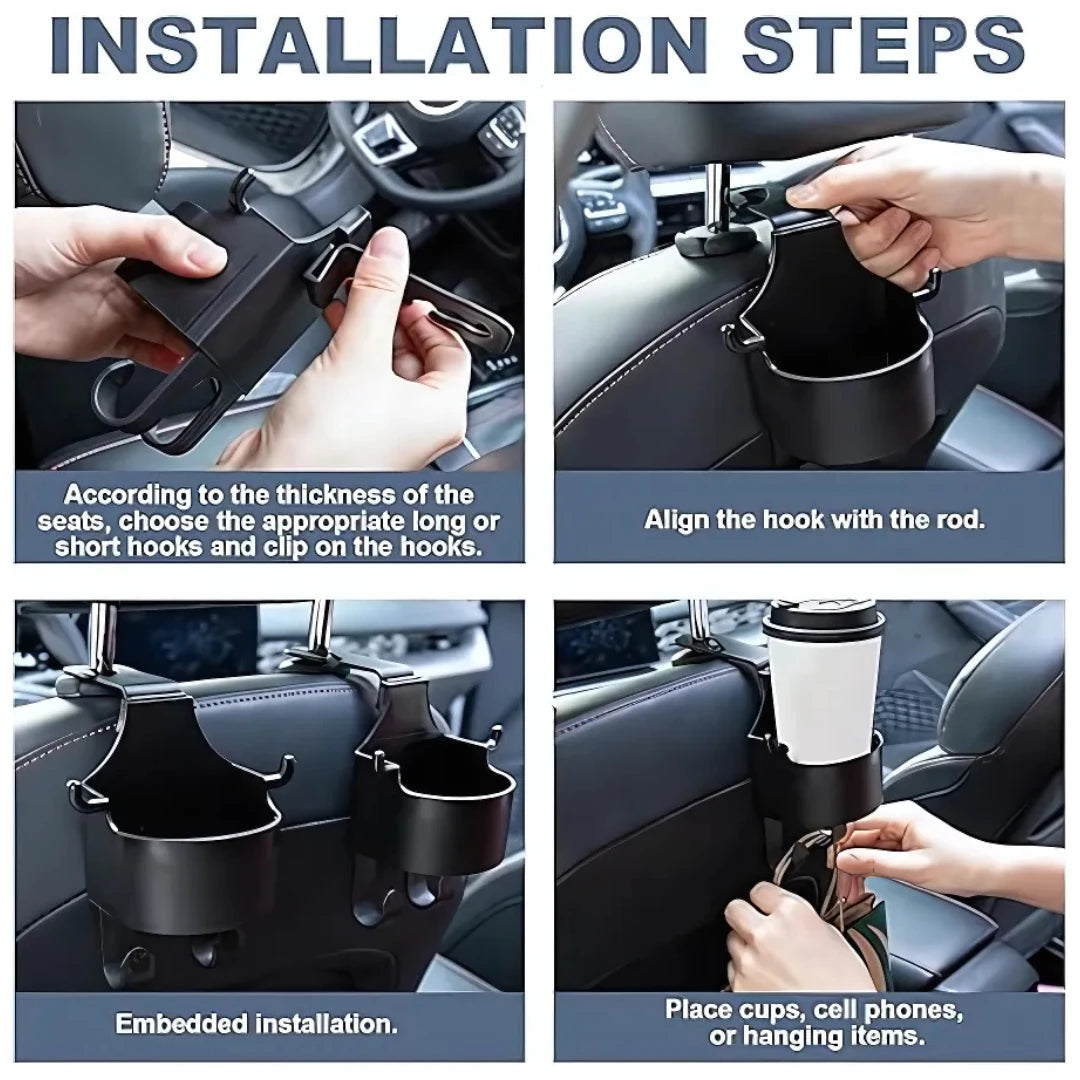 INSTALLATION STEPS

According to the thickness of the seats, choose the appropriate long or short hooks and clip on the hooks.

Align the hook with the rod.

Embedded installation.

Place cups, cell phones, or hanging items.