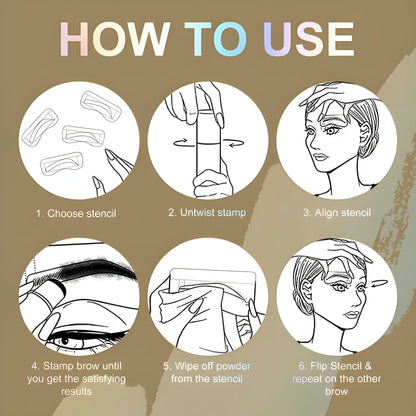 HOW TO USE

1. Choose stencil

2. Untwist stamp

3. Align stencil

4. Stamp brow until you get the satisfying results

5. Wipe off powder from the stencil

6. Flip Stencil & repeat on the other brow