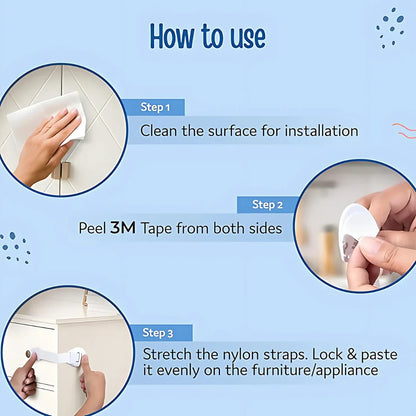 How to use

Step 1

Clean the surface for installation

Step 2

Peel 3M Tape from both sides

Step 3

Stretch the nylon straps. Lock & paste it evenly on the furniture/appliance