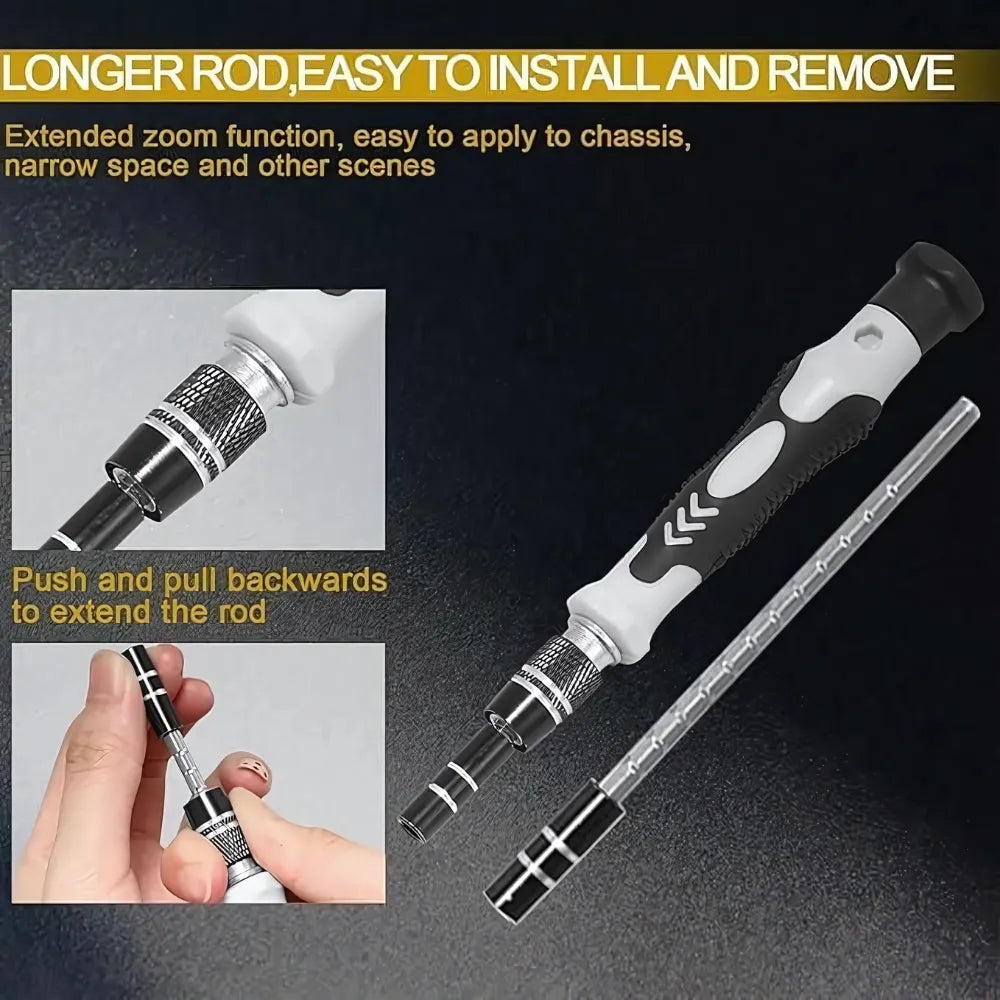 LONGER ROD,EASY TO INSTALL AND REMOVE

Extended zoom function, easy to apply to chassis, narrow space and other scenes

Push and pull backwards to extend the rod