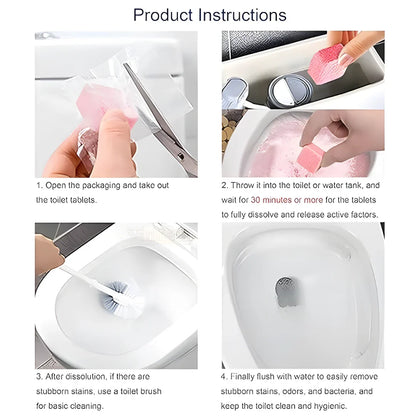 Product Instructions

1. Open the packaging and take out the toilet tablets.

2. Throw it into the toilet or water tank, and wait for 30 minutes or more for the tablets to fully dissolve and release active factors.

3. After dissolution, if there are stubborn stains, use a toilet brush for basic cleaning.

4. Finally flush with water to easily remove stubborn stains, odors, and bacteria, and keep the toilet clean and hygienic.