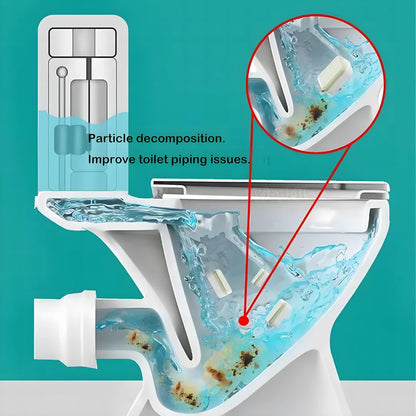 Particle decomposition.
Improve toilet piping issues.