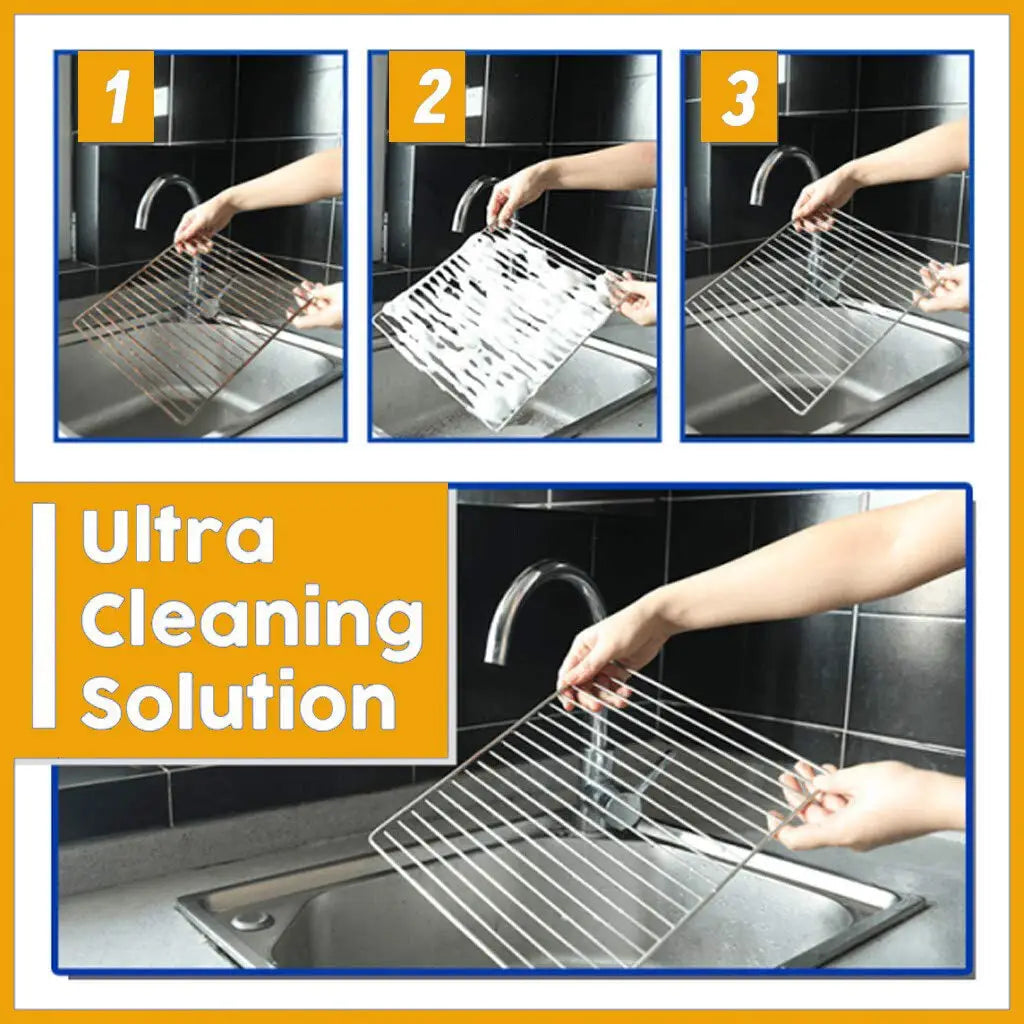 1

2

3

Ultra Cleaning Solution