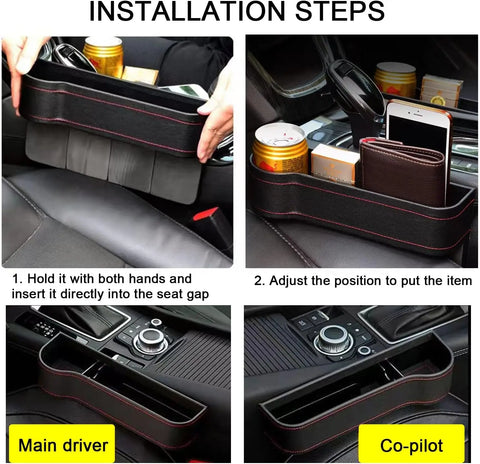 INSTALLATION STEPS

1. Hold it with both hands and insert it directly into the seat gap

2. Adjust the position to put the item

Main driver

Co-pilot