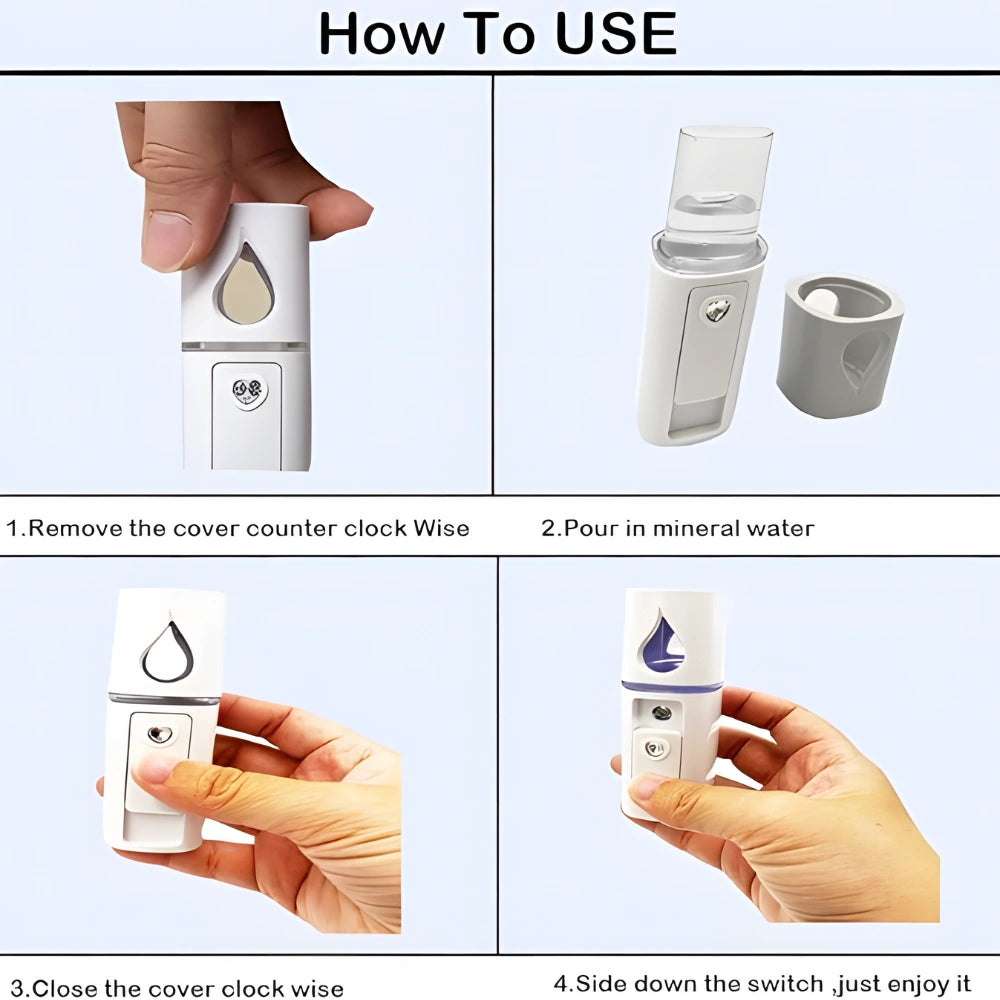 How To USE

1.Remove the cover counter clock Wise

2.Pour in mineral water

3.Close the cover clock wise

4.Side down the switch ,just enjoy it