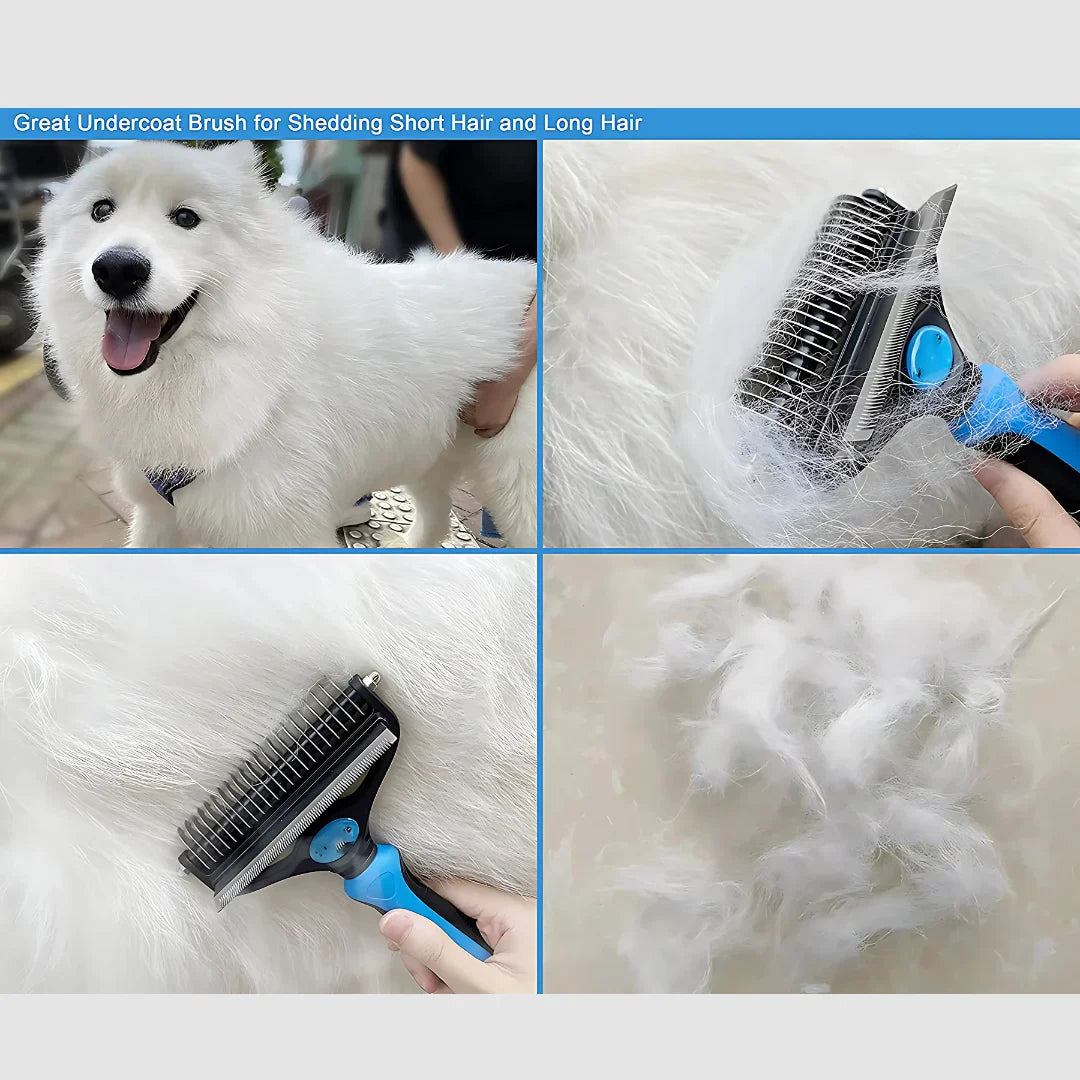 Great Undercoat Brush for Shedding Short Hair and Long Hair