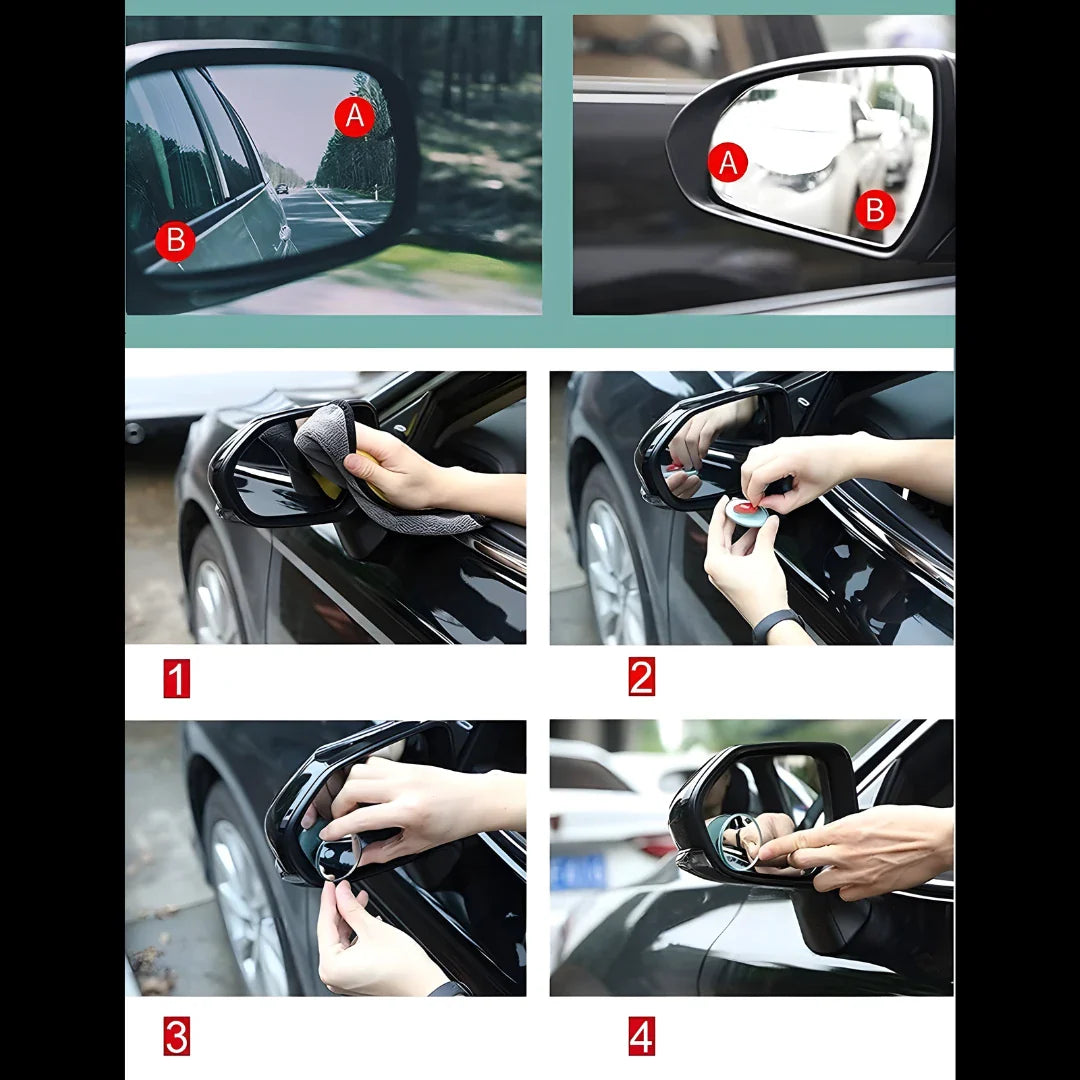 A
B
A
B
1
2
3
4