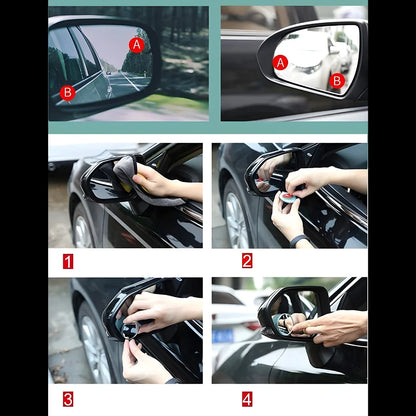 A
B
A
B
1
2
3
4