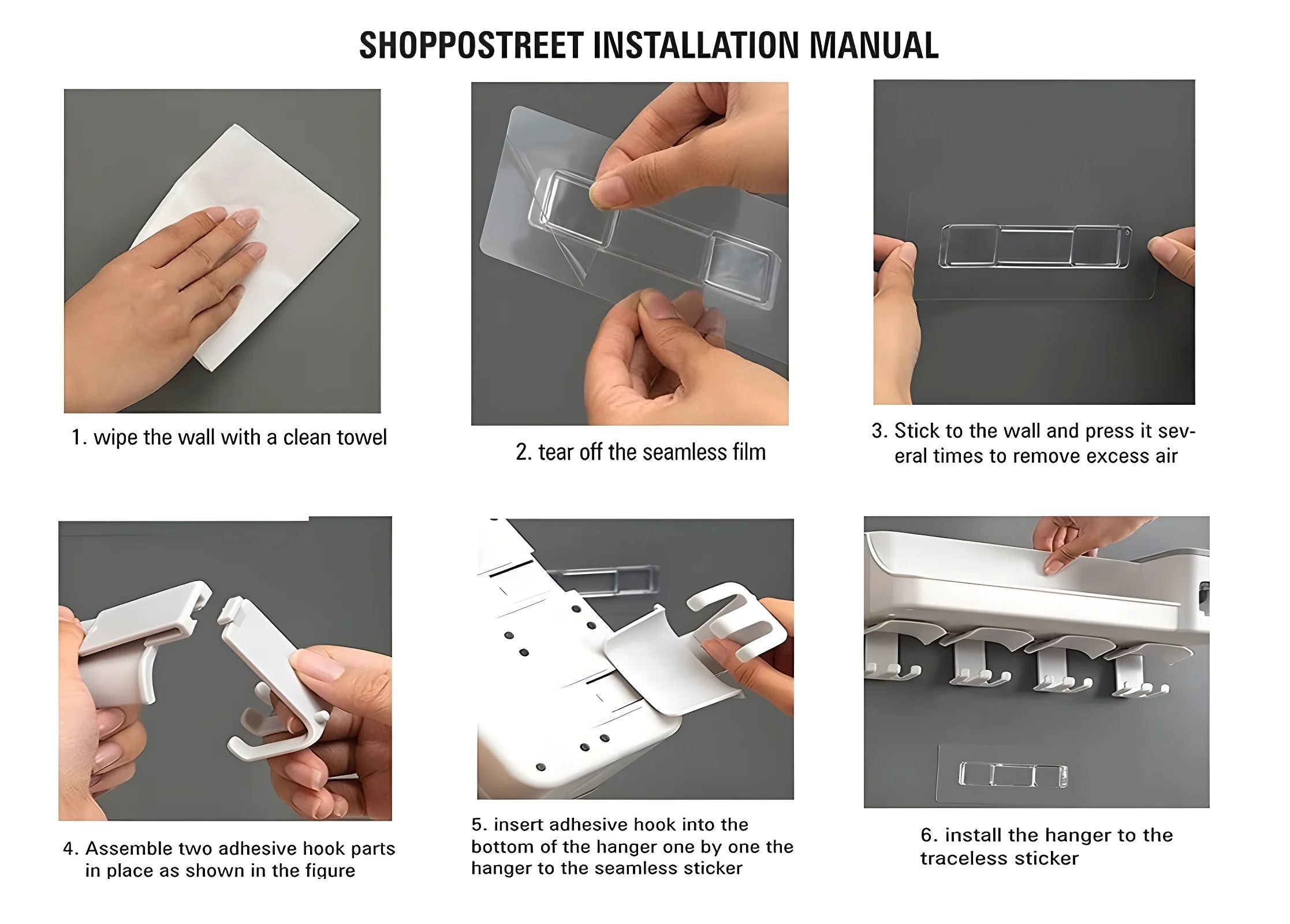 SHOPPOSTREET INSTALLATION MANUAL

1. wipe the wall with a clean towel

2. tear off the seamless film

3. Stick to the wall and press it several times to remove excess air

4. Assemble two adhesive hook parts in place as shown in the figure

5. insert adhesive hook into the bottom of the hanger one by one the hanger to the seamless sticker

6. install the hanger to the traceless sticker