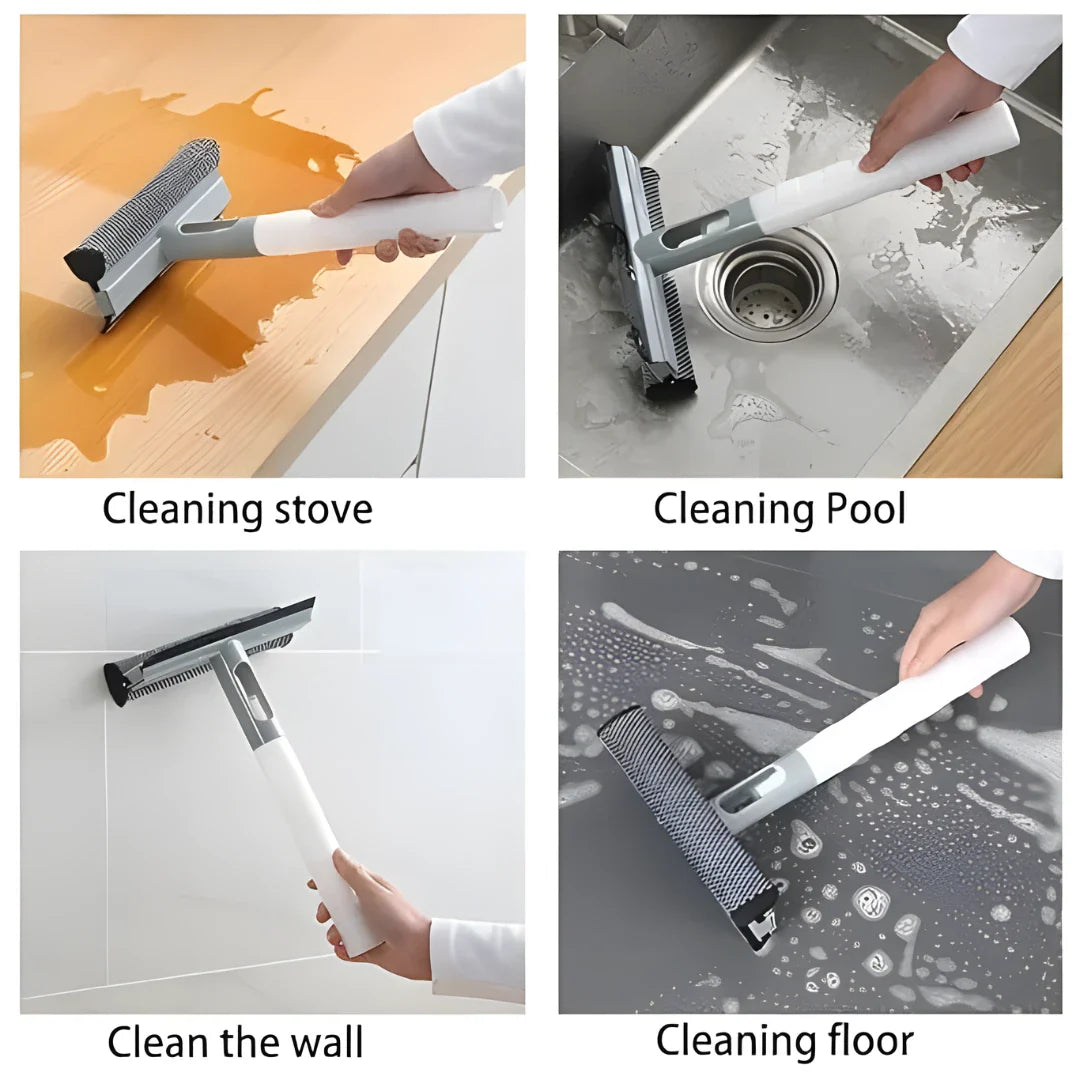 Cleaning stove

Cleaning Pool

Clean the wall

Cleaning floor