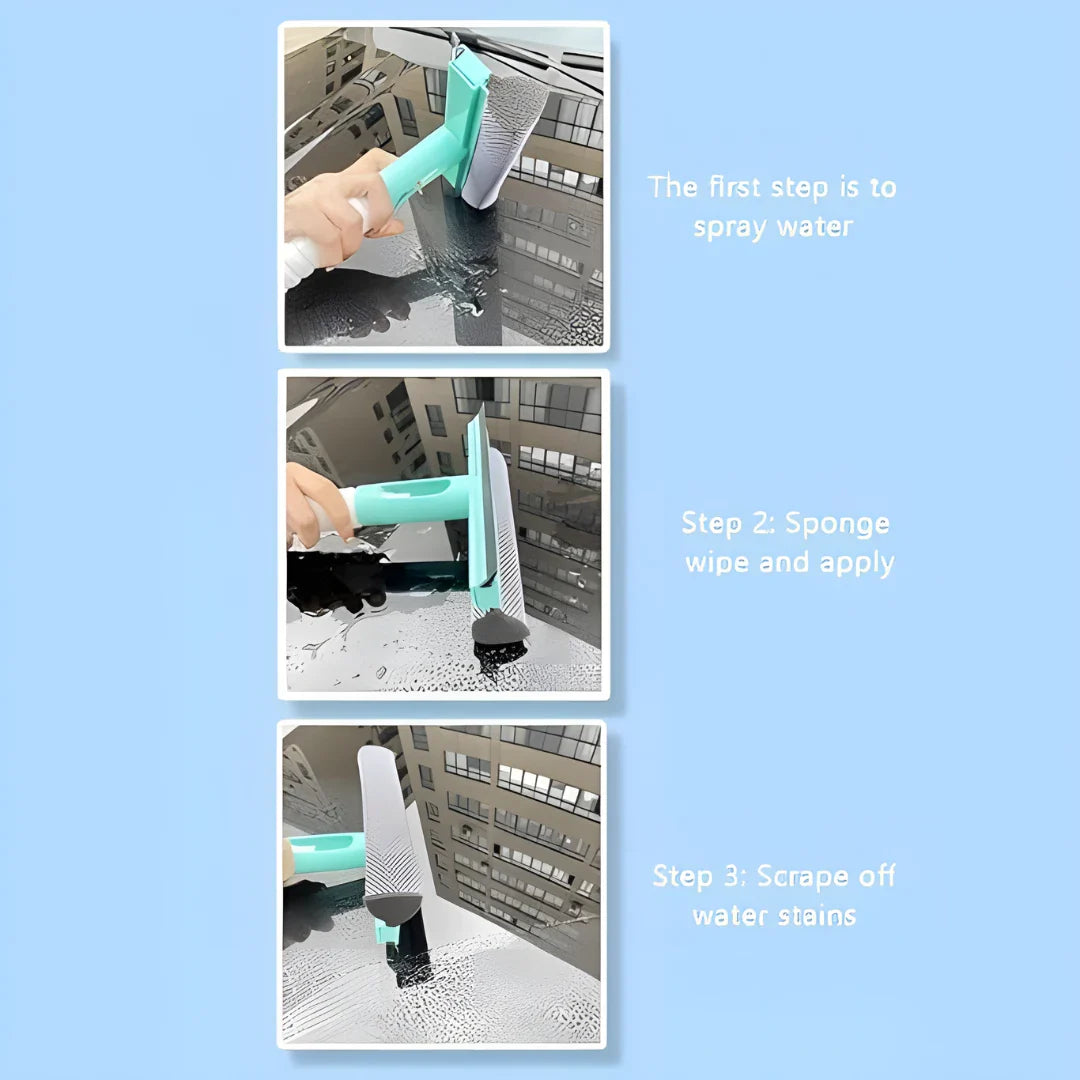 The first step is to spray water

Step 2: Sponge wipe and apply

Step 3: Scrape off water stains