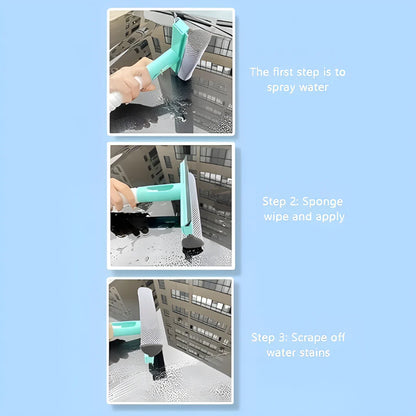 The first step is to spray water

Step 2: Sponge wipe and apply

Step 3: Scrape off water stains