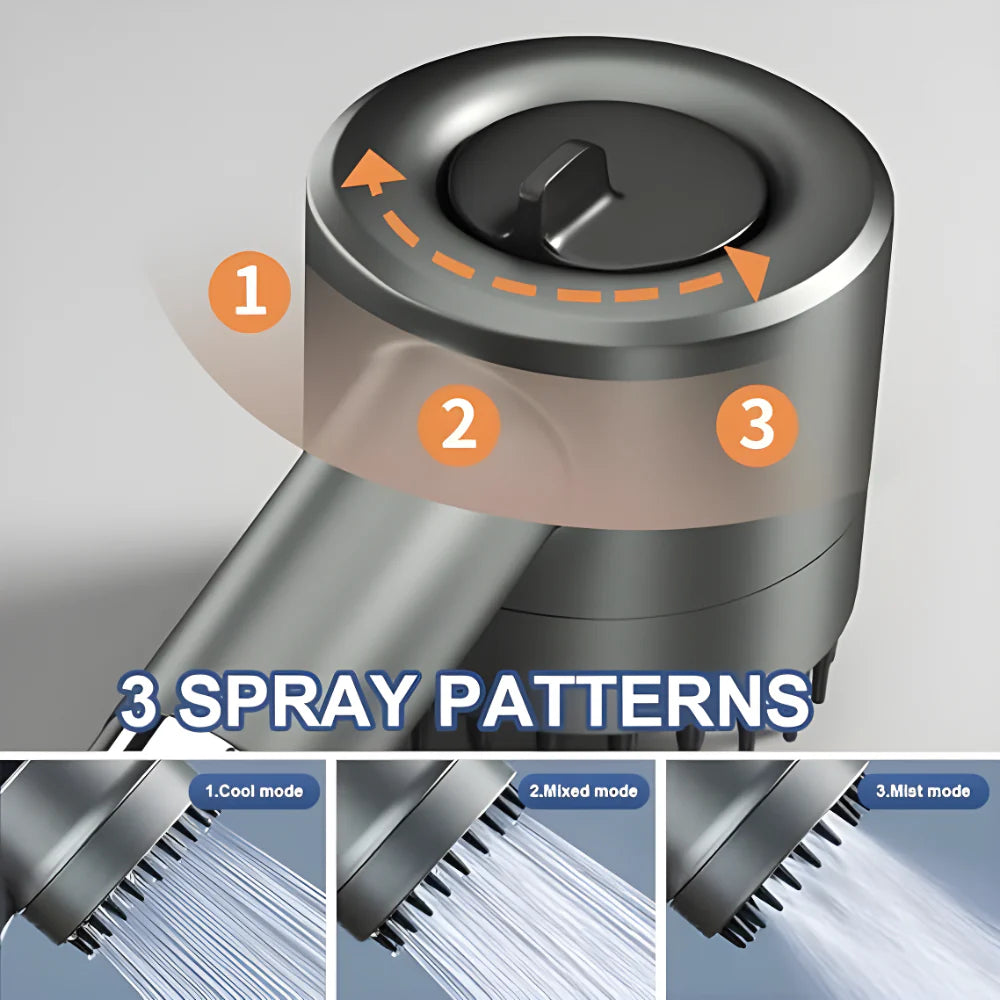 1

2

3

3 SPRAY PATTERNS

1.Cool mode

2.Mixed mode

3.Mist mode