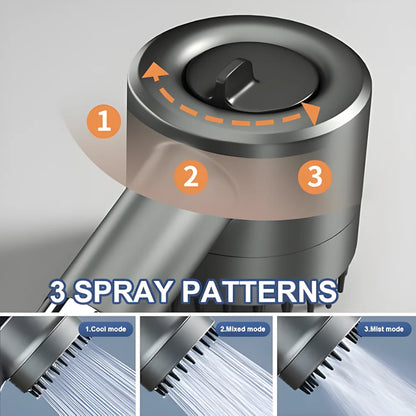 1
2
3

3 SPRAY PATTERNS

1.Cool mode

2.Mixed mode

3.Mist mode