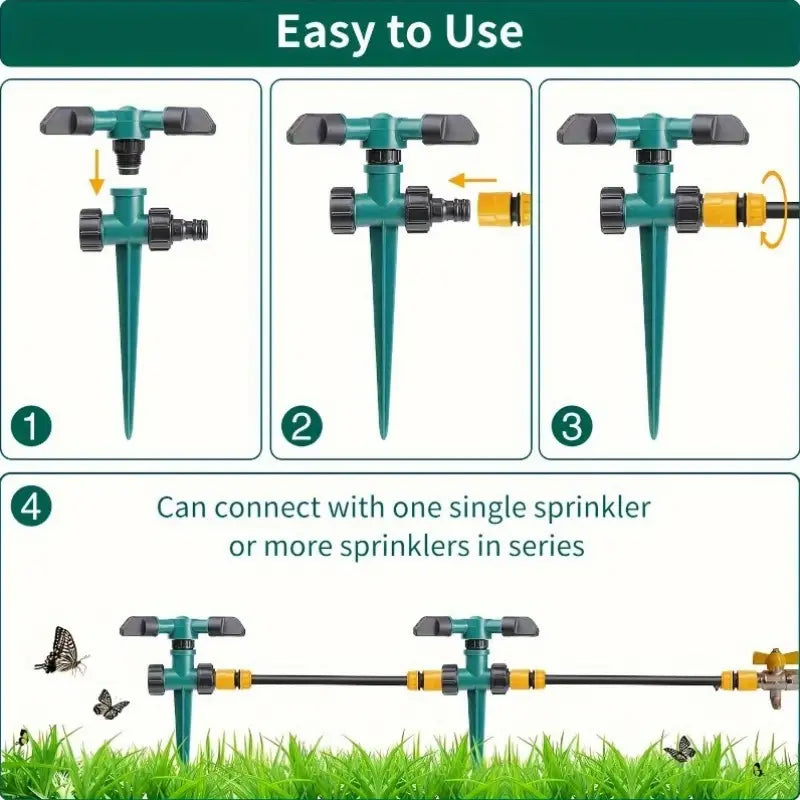 Easy to Use

1

2

3

4

Can connect with one single sprinkler or more sprinklers in series