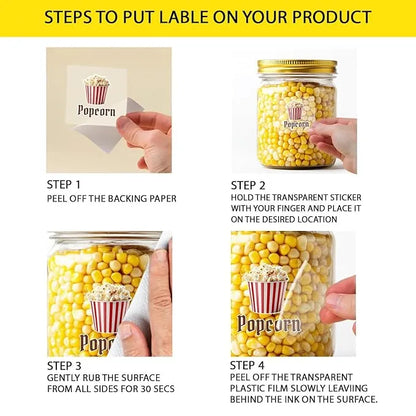 STEPS TO PUT LABLE ON YOUR PRODUCT

Popcorn

STEP 1
PEEL OFF THE BACKING PAPER

Popcorn

STEP 2
HOLD THE TRANSPARENT STICKER WITH YOUR FINGER AND PLACE IT ON THE DESIRED LOCATION

Pop

STEP 3
GENTLY RUB THE SURFACE FROM ALL SIDES FOR 30 SECS

Popcorn

STEP 4
PEEL OFF THE TRANSPARENT PLASTIC FILM SLOWLY LEAVIING BEHIND THE INK ON THE SURFACE.