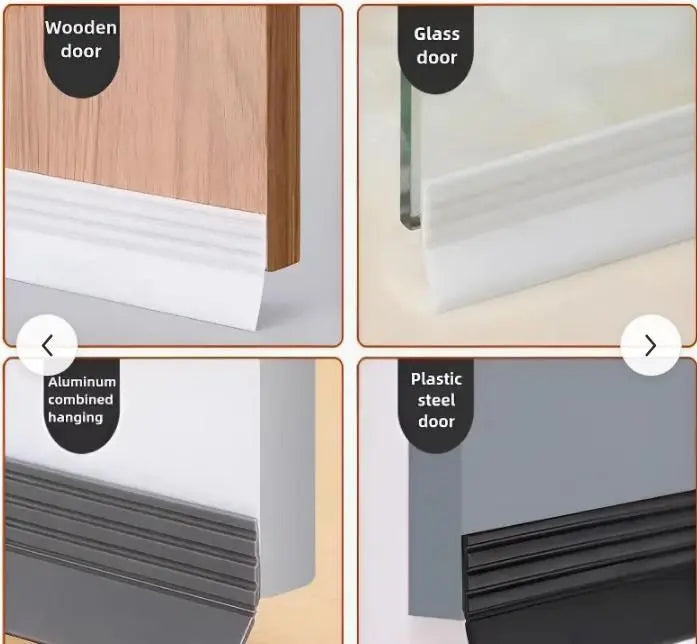 Wooden door

Glass door

Aluminum combined hanging

Plastic steel door