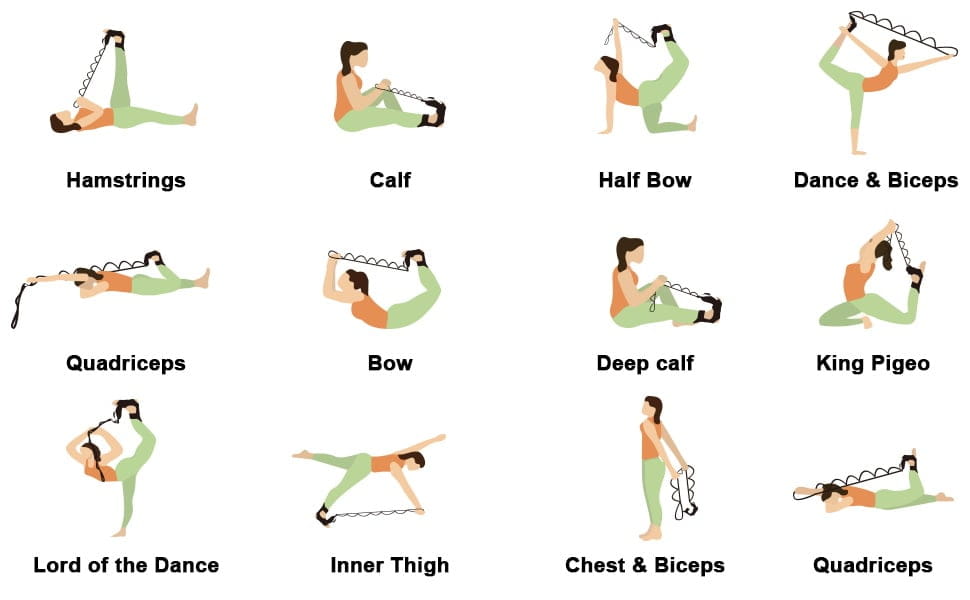 Hamstrings

Calf

Half Bow

Dance & Biceps

Quadriceps

Bow

Deep calf

King Pigeo

Lord of the Dance

Inner Thigh

Chest & Biceps

Quadriceps