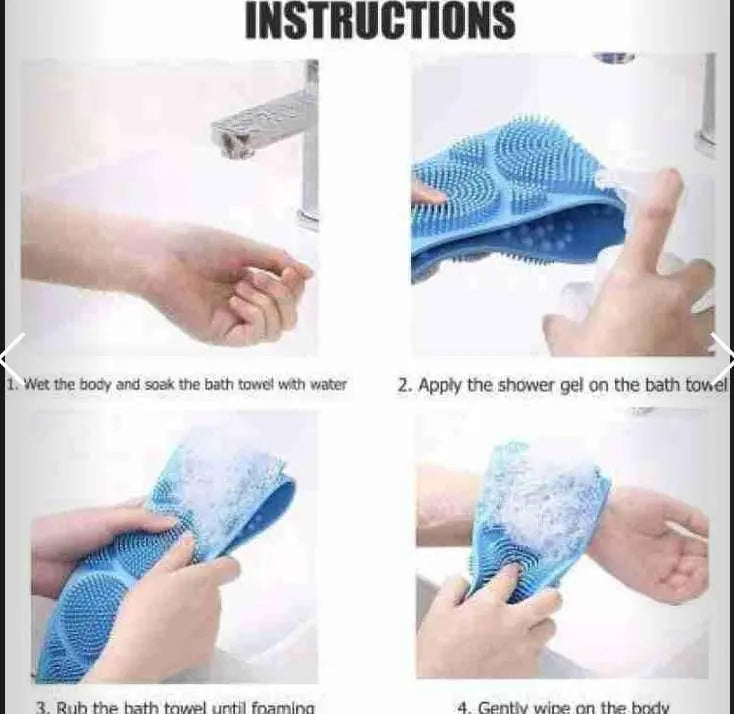 INSTRUCTIONS

1. Wet the body and soak the bath towel with water

2. Apply the shower gel on the bath towel

3. Rub the bath towel until foaming

4. Gently wipe on the body